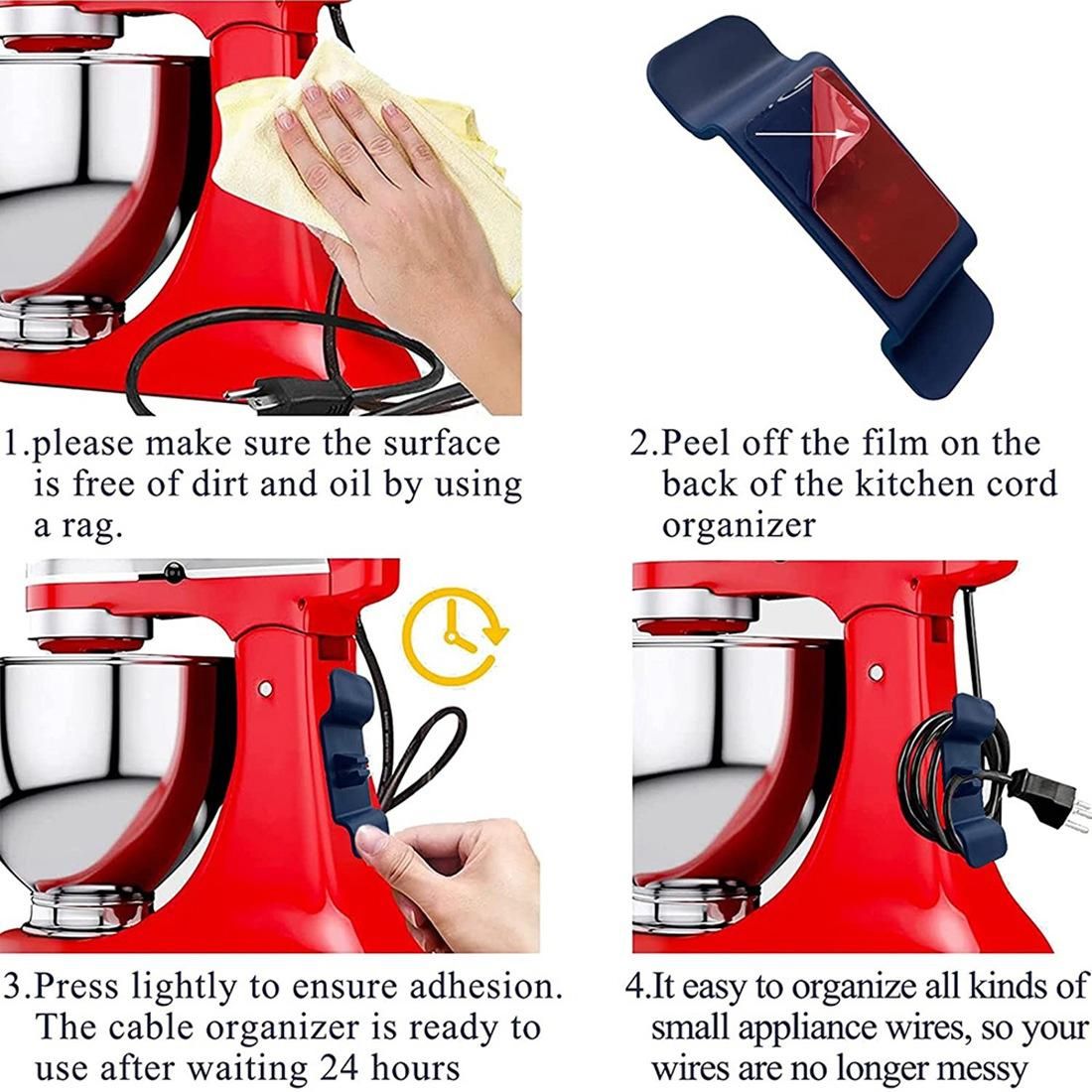 1.please make sure the surface is free of dirt and oil by using a rag.

2.Peel off the film on the back of the kitchen cord organizer

3.Press lightly to ensure adhesion. The cable organizer is ready to use after waiting 24 hours

4.It easy to organize all kinds of small appliance wires, so your wires are no longer messy