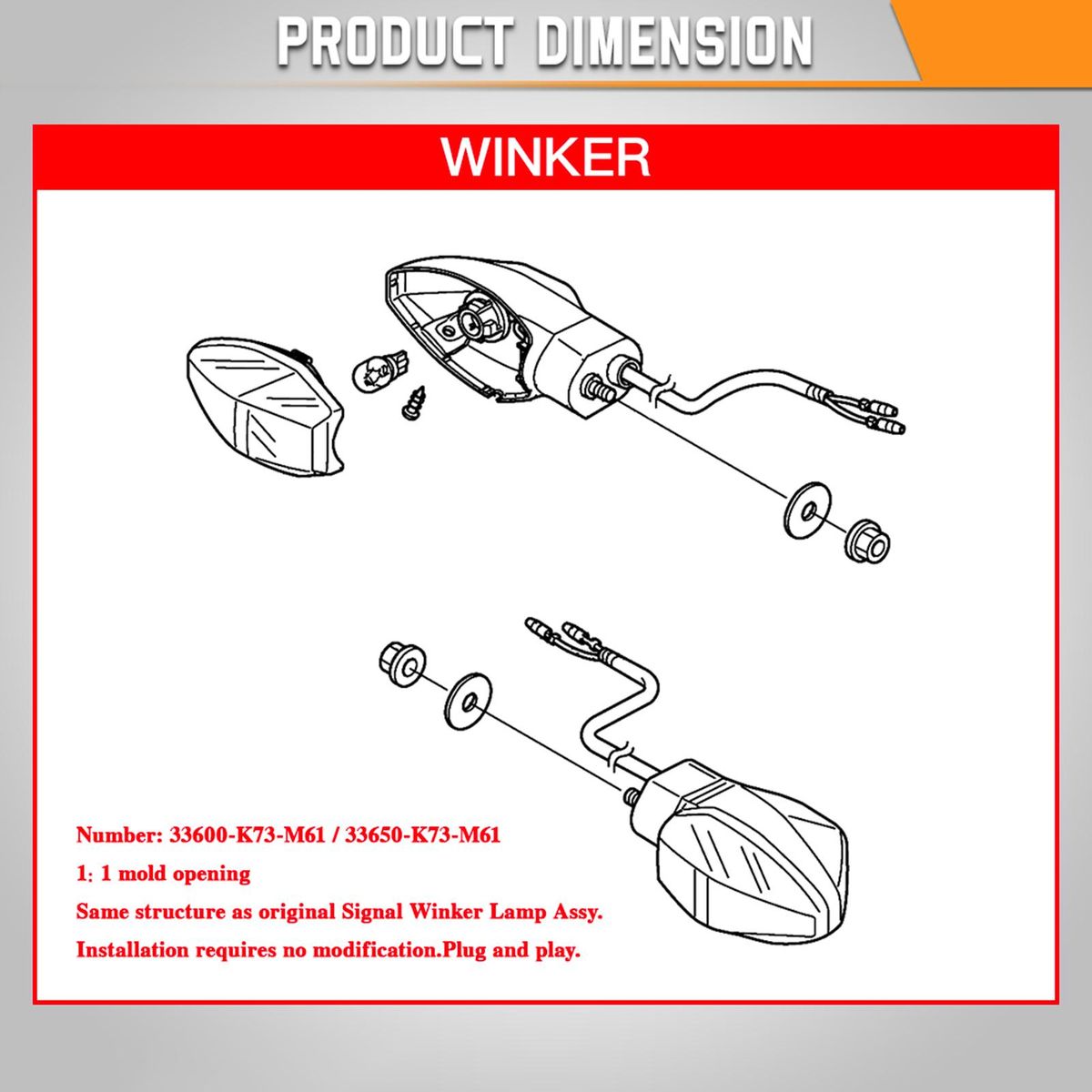 PRODUCT DIMENSION

WINKER

Number: 33600-K73-M61 / 33650-K73-M61

1: 1 mold opening

Same structure as original Signal Winker Lamp Assy.

Installation requires no modification.Plug and play.