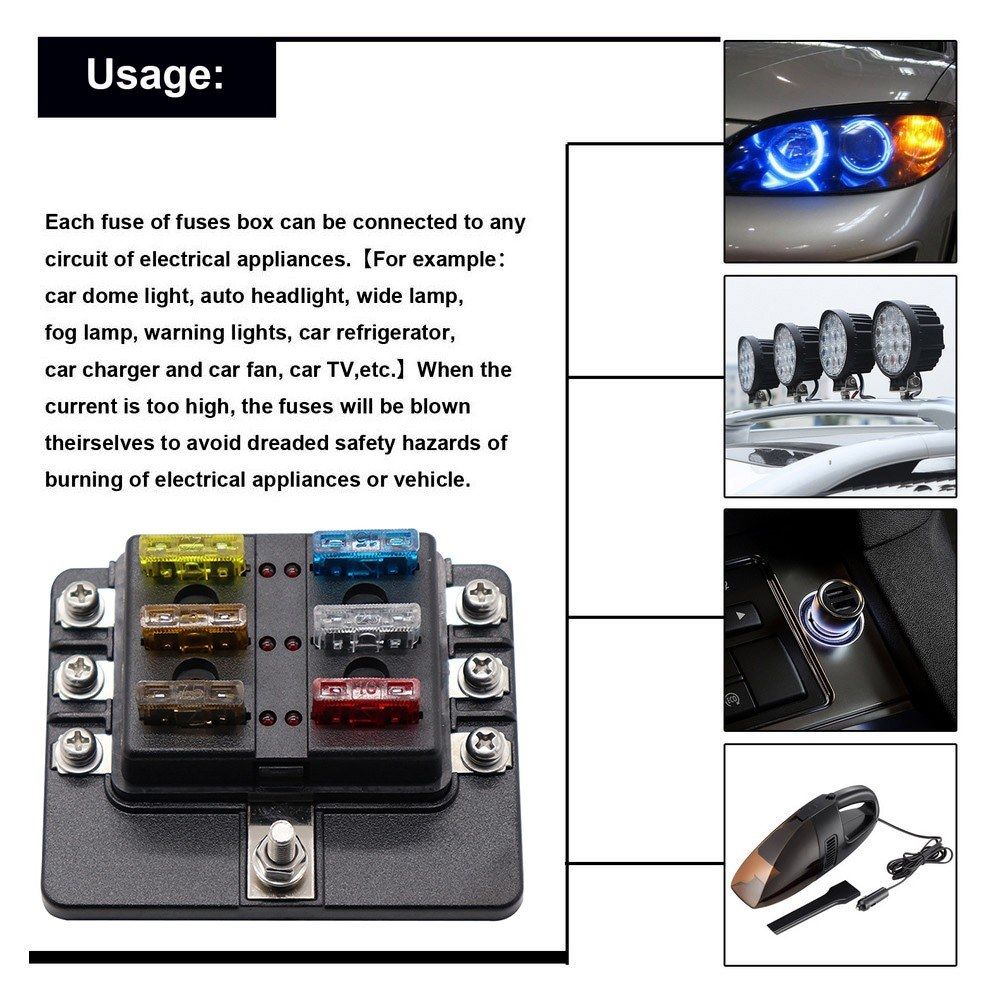 Usage:

Each fuse of fuses box can be connected to any circuit of electrical appliances.【For example: car dome light, auto headlight, wide lamp, fog lamp, warning lights, car refrigerator, car charger and car fan, car TV,etc.】When the current is too high, the fuses will be blown theirselves to avoid dreaded safety hazards of burning of electrical appliances or vehicle.