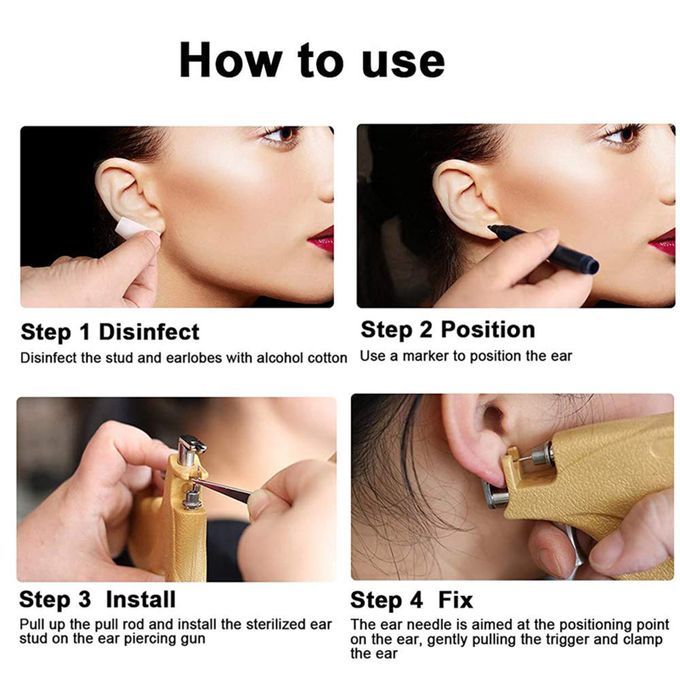 How to use

Step 1 Disinfect
Disinfect the stud and earlobes with alcohol cotton

Step 2 Position
Use a marker to position the ear

Step 3 Install
Pull up the pull rod and install the sterilized ear stud on the ear piercing gun

Step 4 Fix
The ear needle is aimed at the positioning point on the ear, gently pulling the trigger and clamp the ear