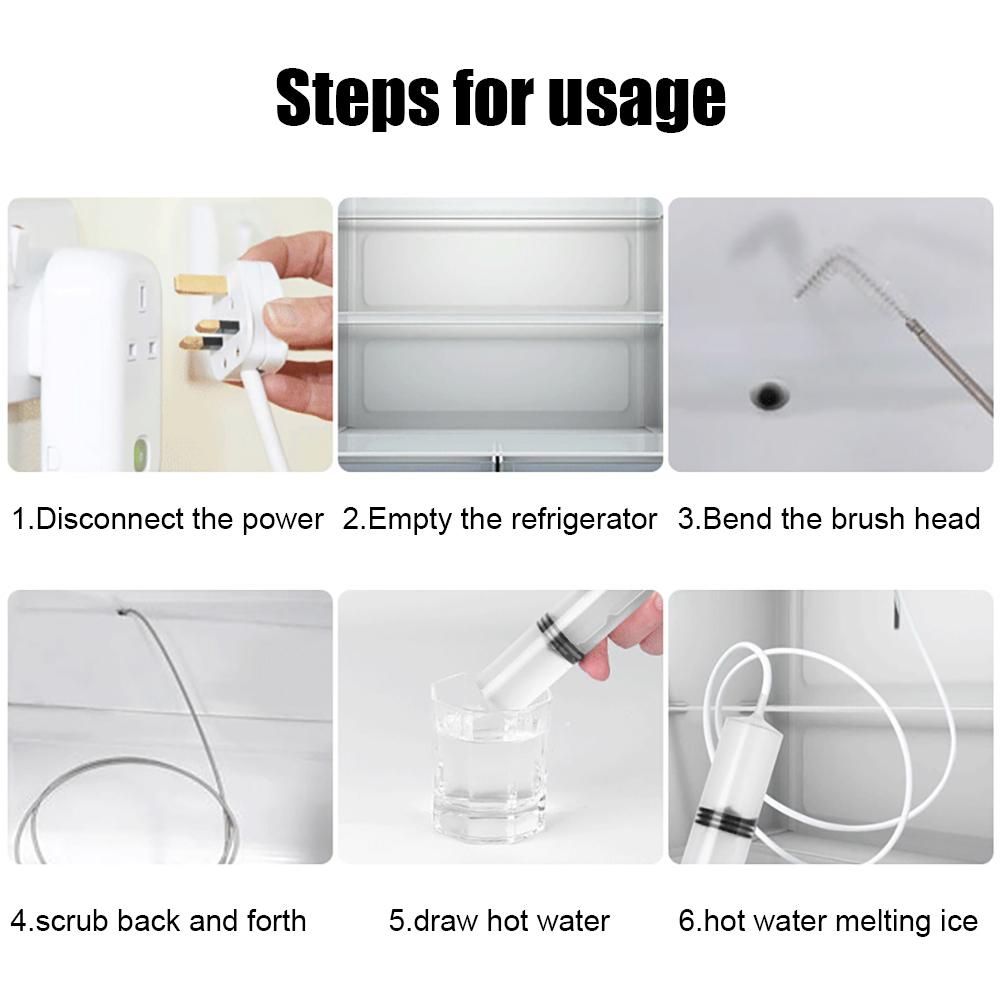 Steps for usage

1.Disconnect the power

2.Empty the refrigerator

3.Bend the brush head

4.scrub back and forth

5.draw hot water

6.hot water melting ice