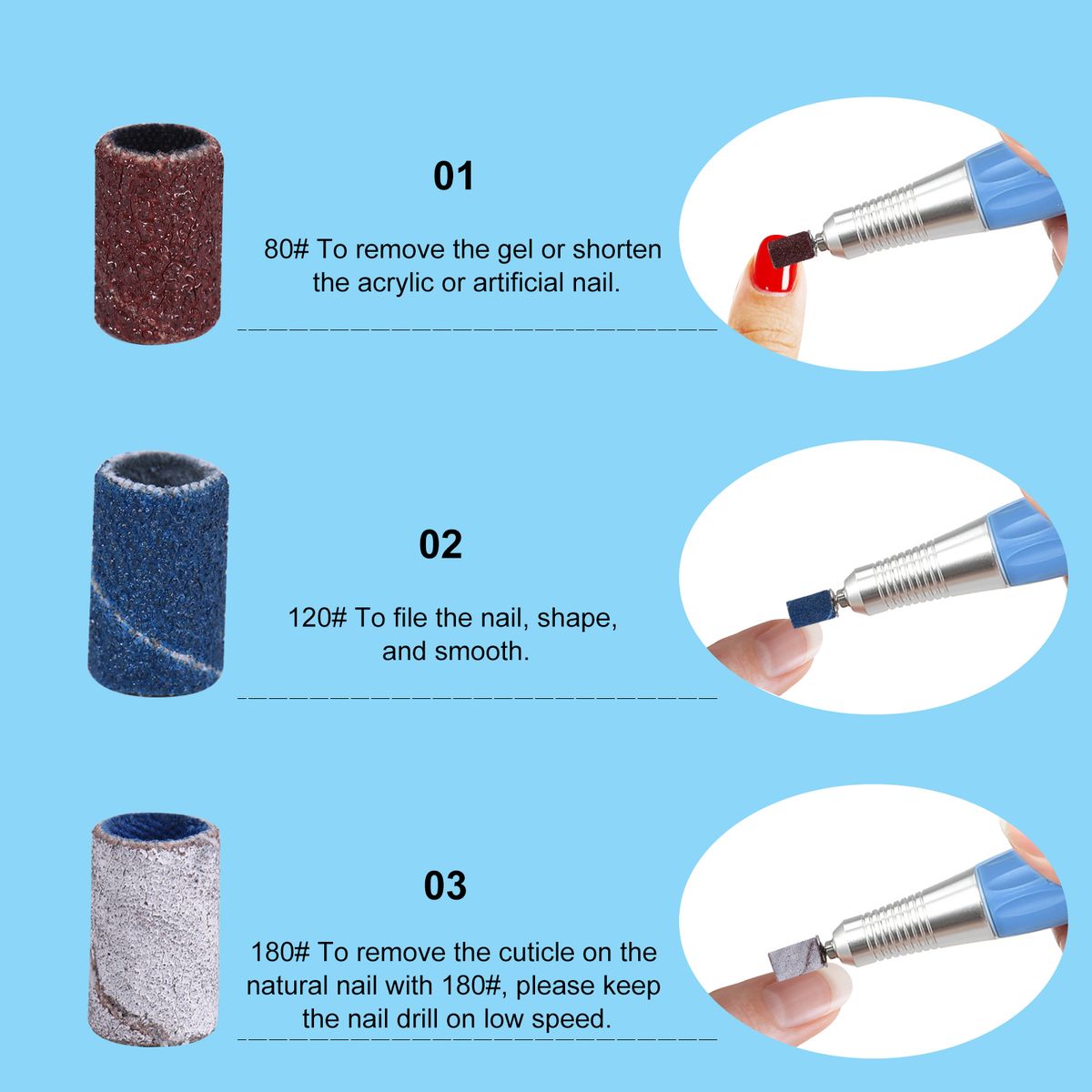 01

80# To remove the gel or shorten the acrylic or artificial nail.

02

120# To file the nail, shape, and smooth.

03

180# To remove the cuticle on the natural nail with 180#, please keep the nail drill on low speed.