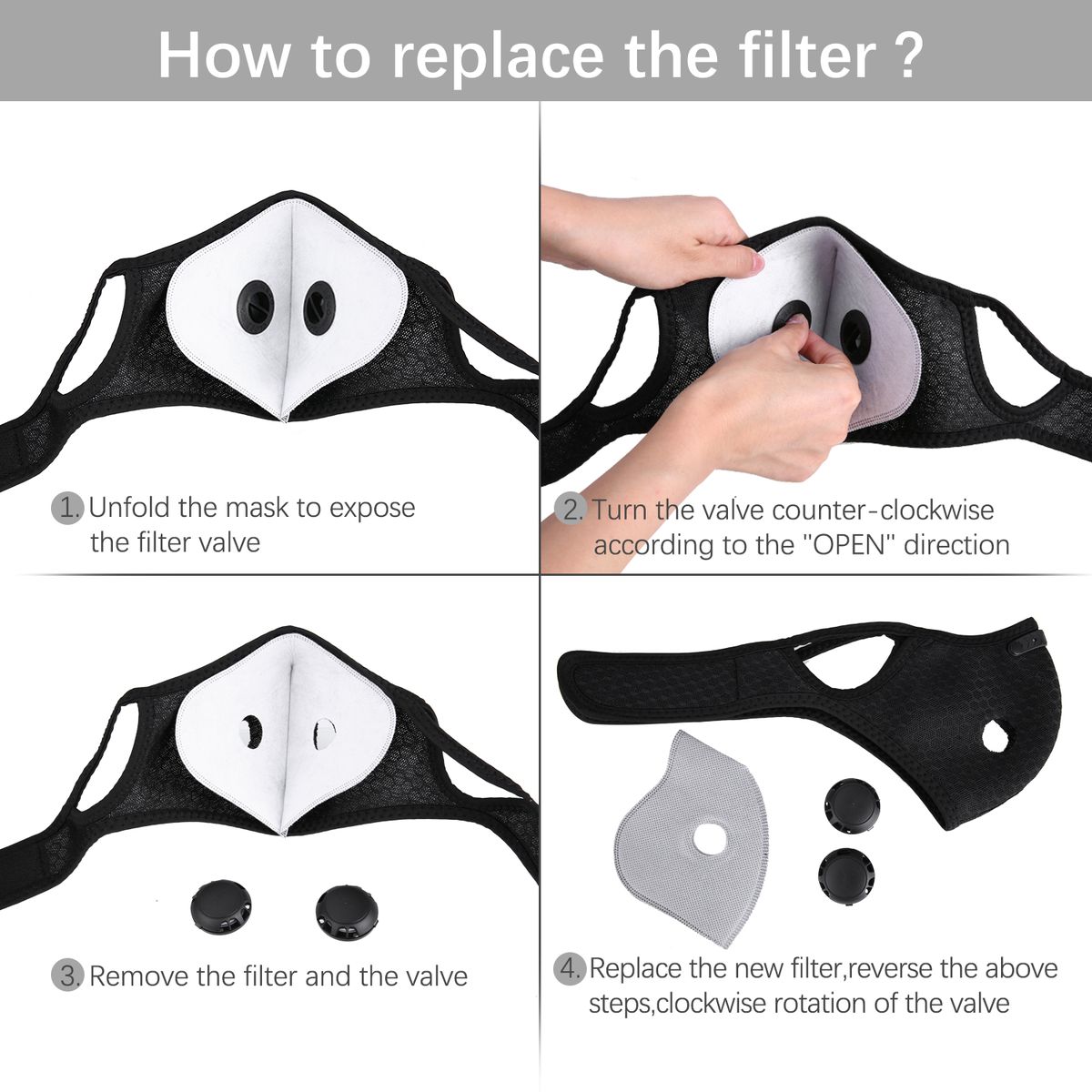 How to replace the filter ?

1. Unfold the mask to expose the filter valve

2. Turn the valve counter-clockwise according to the "OPEN" direction

3. Remove the filter and the valve

4. Replace the new filter,reverse the above steps,clockwise rotation of the valve