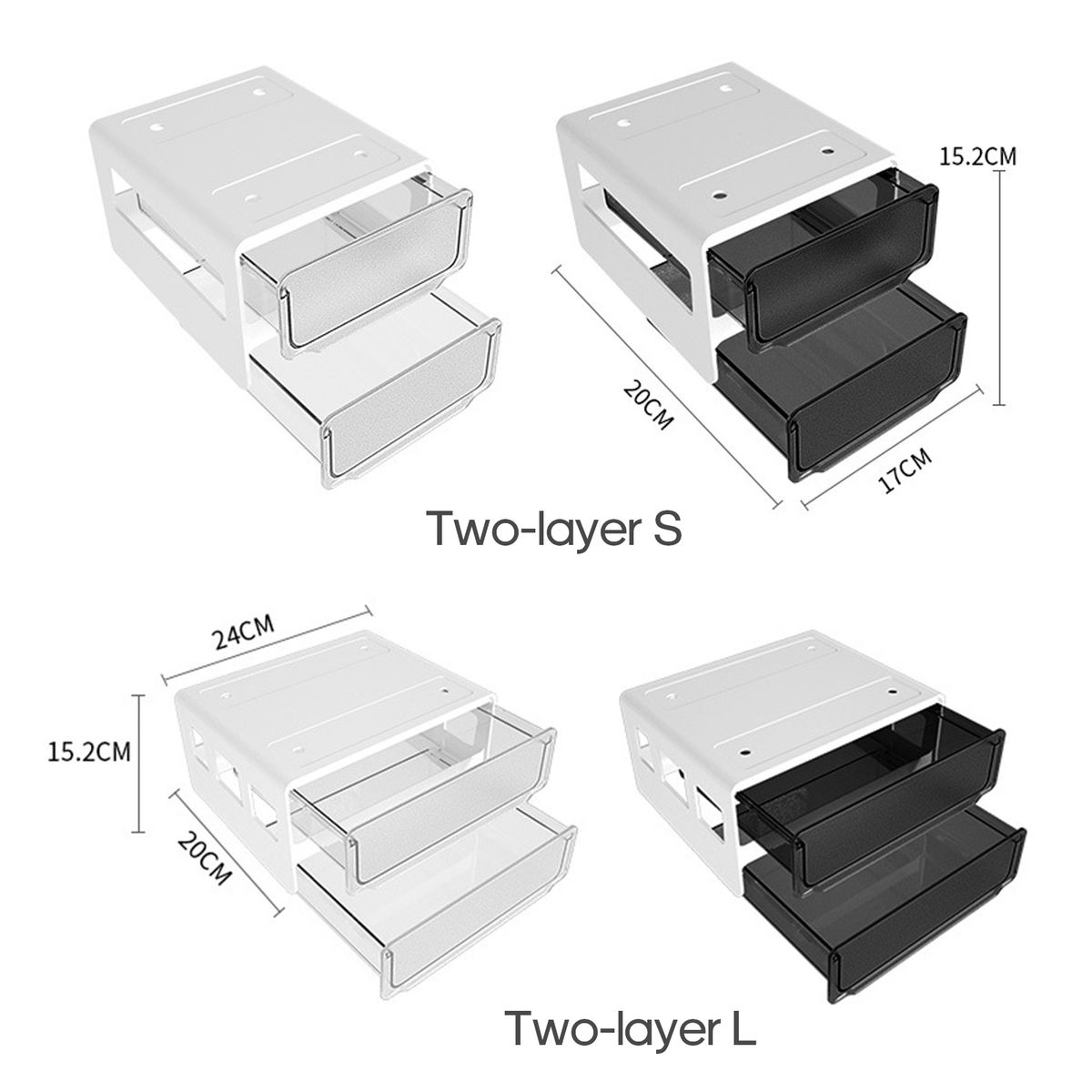 15.2CM

20CM

17CM

Two-layer S

24CM

15.2CM

20CM

Two-layer L