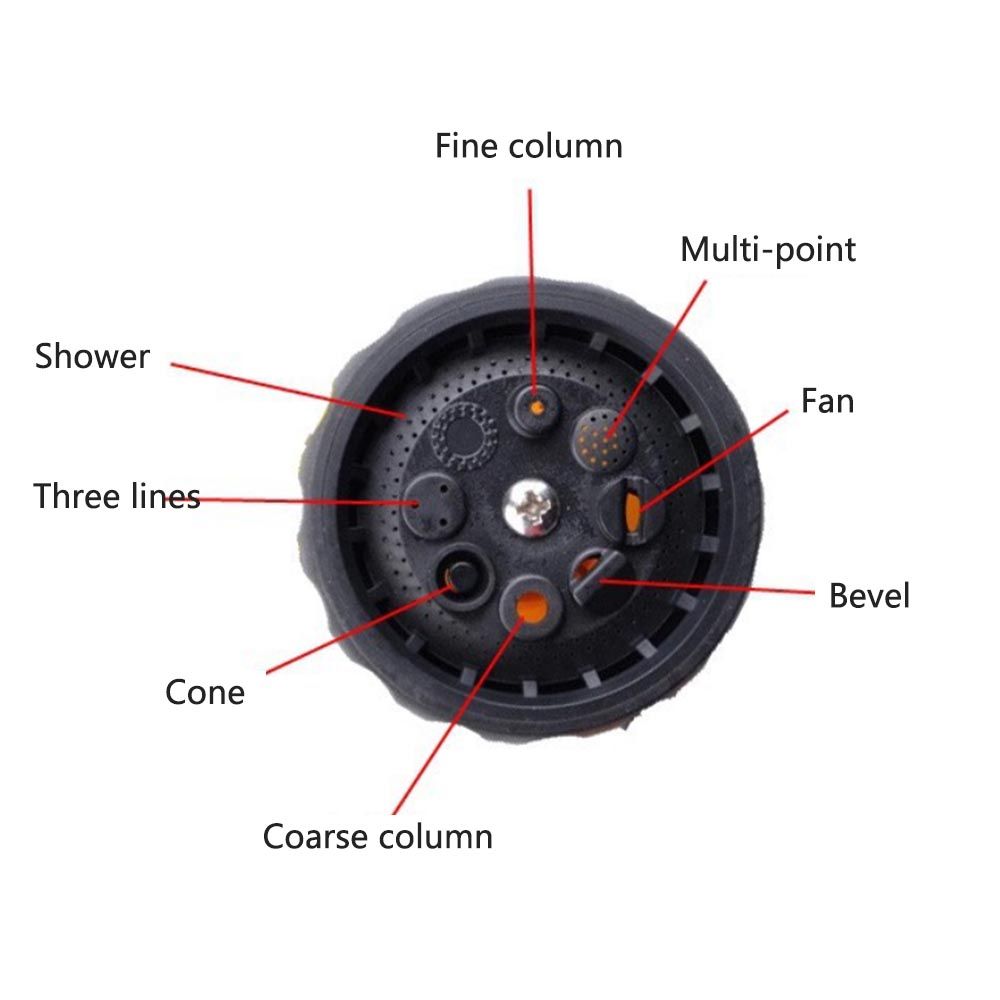 Fine column

Multi-point

Shower

Fan

Three lines

Bevel

Cone

Coarse column