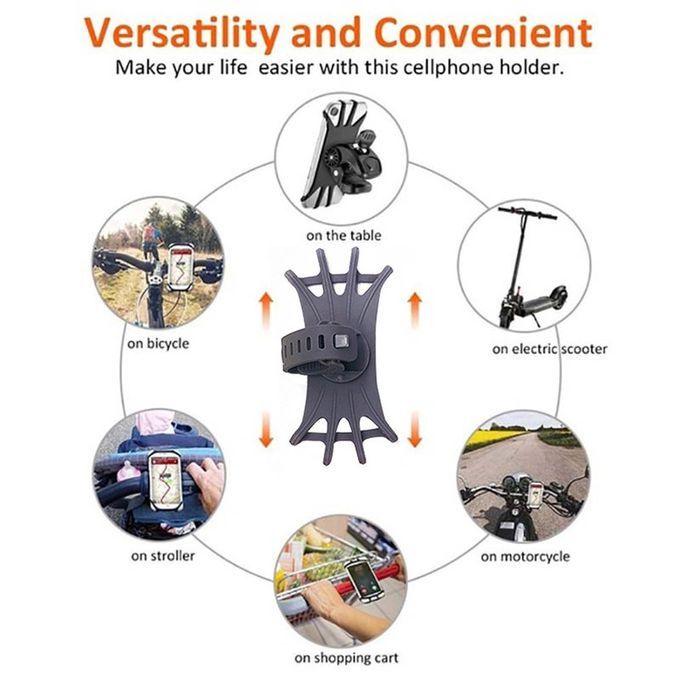 Versatility and Convenient
Make your life  easier with this cellphone holder.

on the table

on bicycle

on electric scooter

on stroller

on motorcycle

on shopping cart