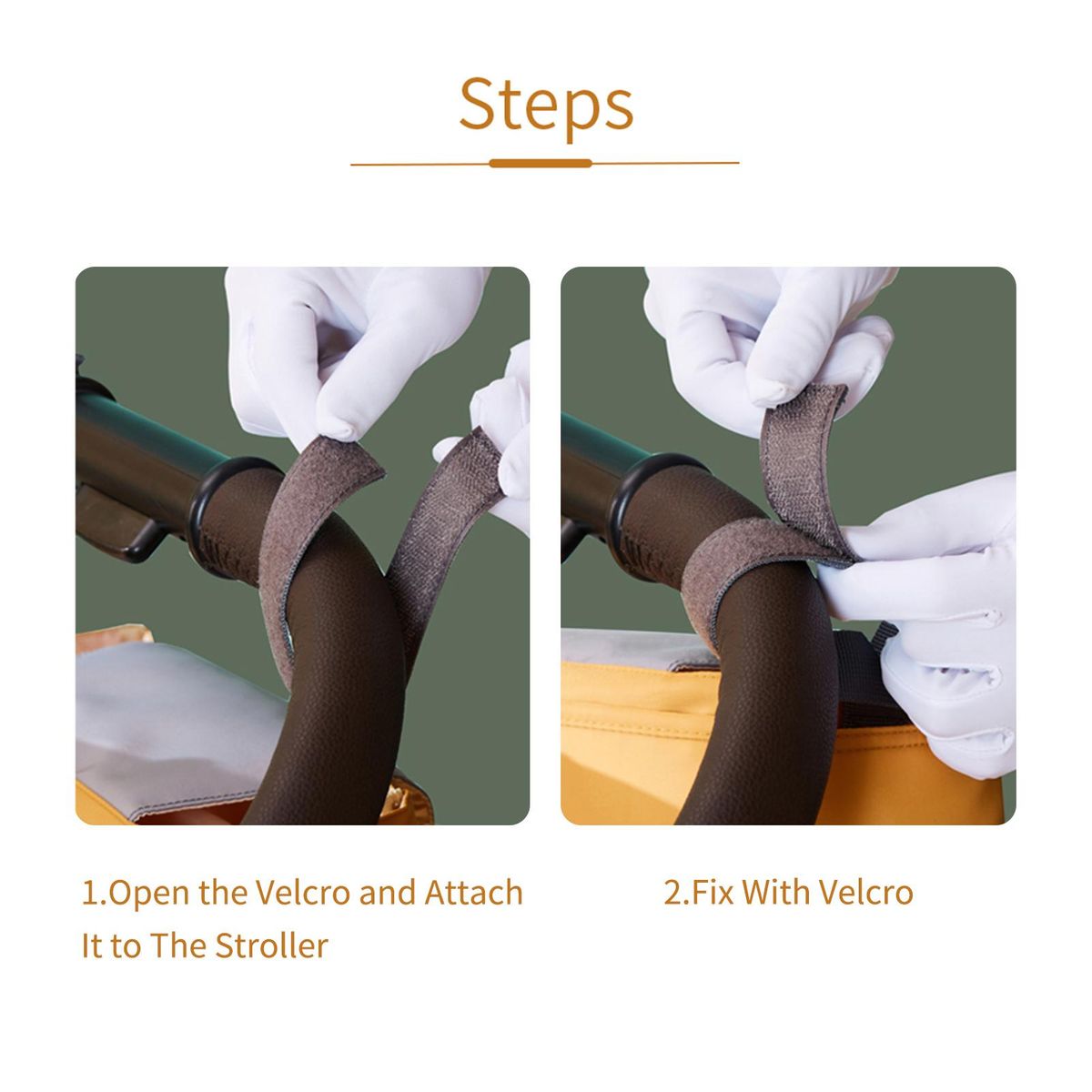 Steps

1.Open the Velcro and Attach It to The Stroller

2.Fix With Velcro