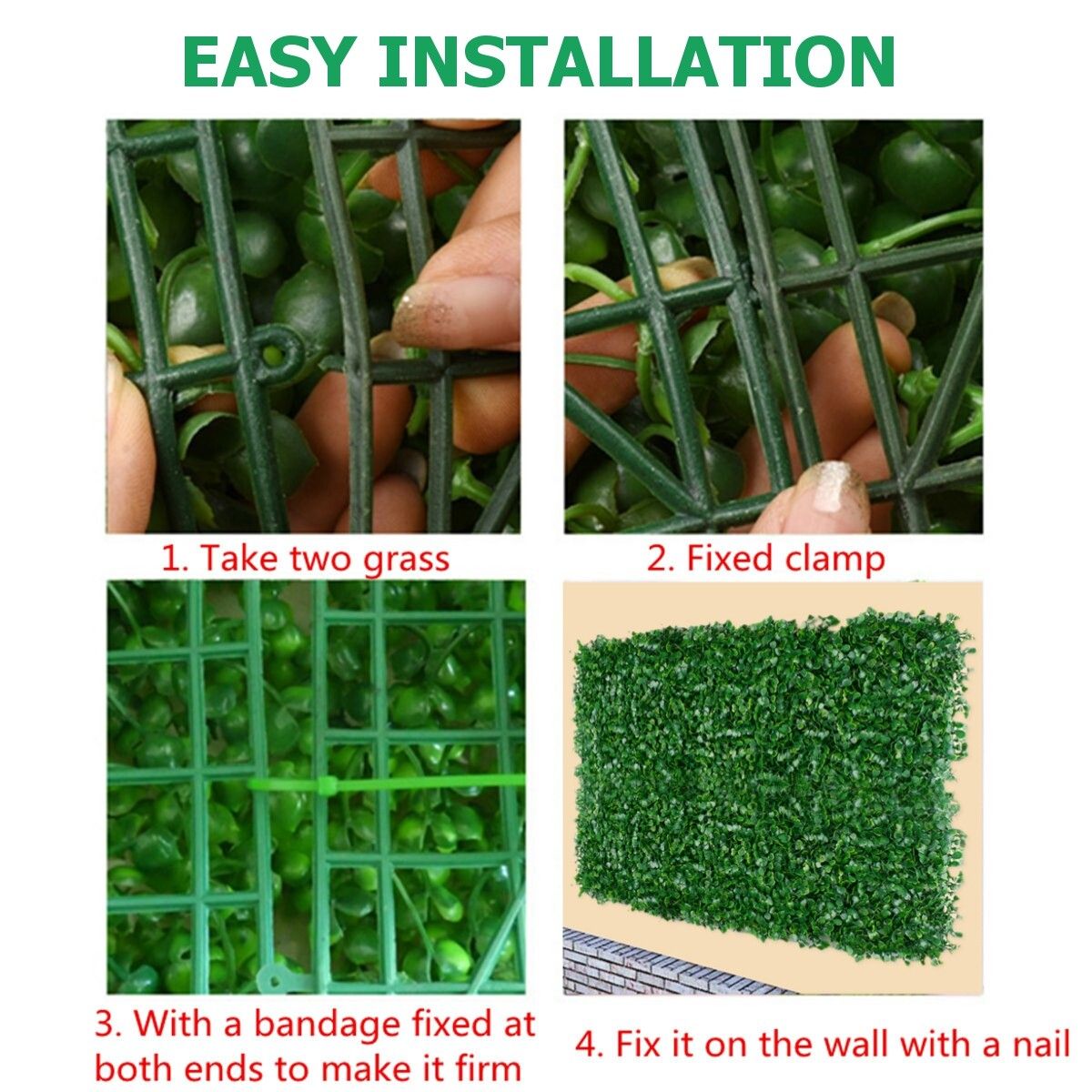 EASY INSTALLATION

1. Take two grass

2. Fixed clamp

3. With a bandage fixed at both ends to make it firm

4. Fix it on the wall with a nail