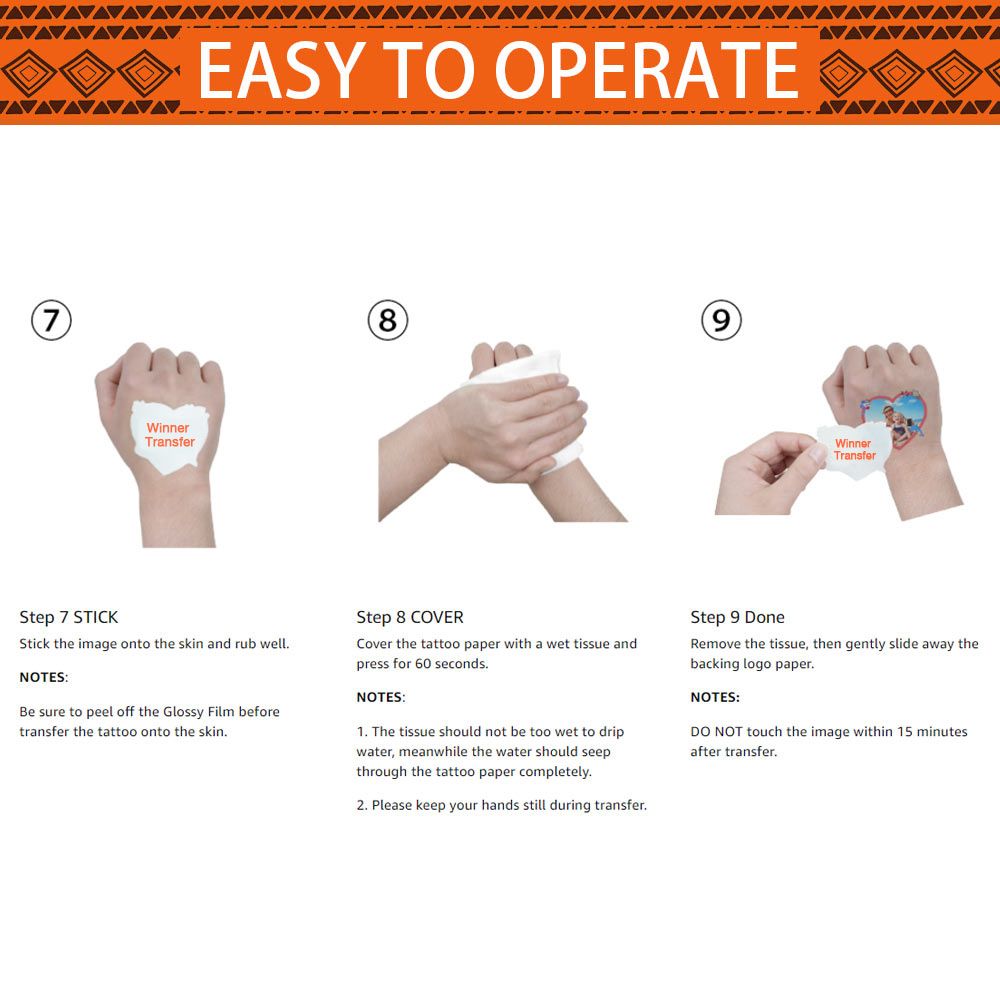 EASY TO OPERATE

⑦

Winner Transfer

Step 7 STICK

Stick the image onto the skin and rub well.

NOTES:

Be sure to peel off the Glossy Film before transfer the tattoo onto the skin.

⑧

Step 8 COVER

Cover the tattoo paper with a wet tissue and press for 60 seconds.

NOTES:

1. The tissue should not be too wet to drip water, meanwhile the water should seep through the tattoo paper completely.

2. Please keep your hands still during transfer.

⑨

Winner Transfer

Step 9 Done

Remove the tissue, then gently slide away the backing logo paper.

NOTES:

DO NOT touch the image within 15 minutes after transfer.