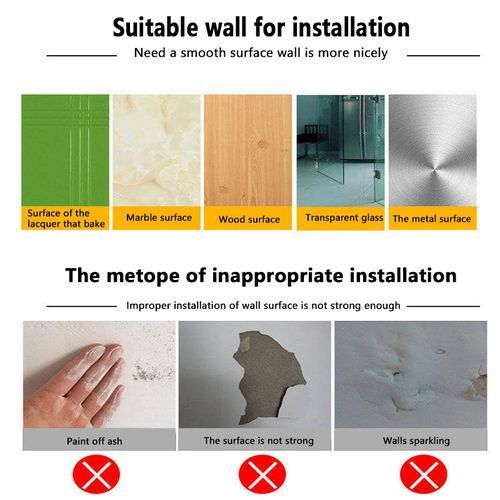 Suitable wall for installation

Need a smooth surface wall is more nicely

Surface of the lacquer that bake

Marble surface

Wood surface

Transparent glass

The metal surface

The metope of inappropriate installation

Improper installation of wall surface is not strong enough

Paint off ash

The surface is not strong

Walls sparkling