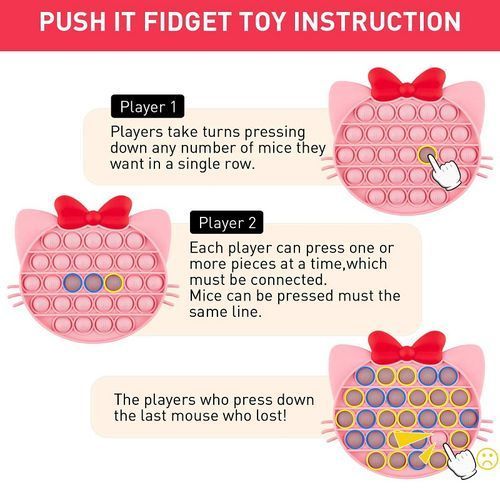 PUSH IT FIDGET TOY INSTRUCTION

Player 1

Players take turns pressing down any number of mice they want in a single row.

Player 2

Each player can press one or more pieces at a time,which must be connected.
Mice can be pressed must the same line.

The players who press down the last mouse who lost!