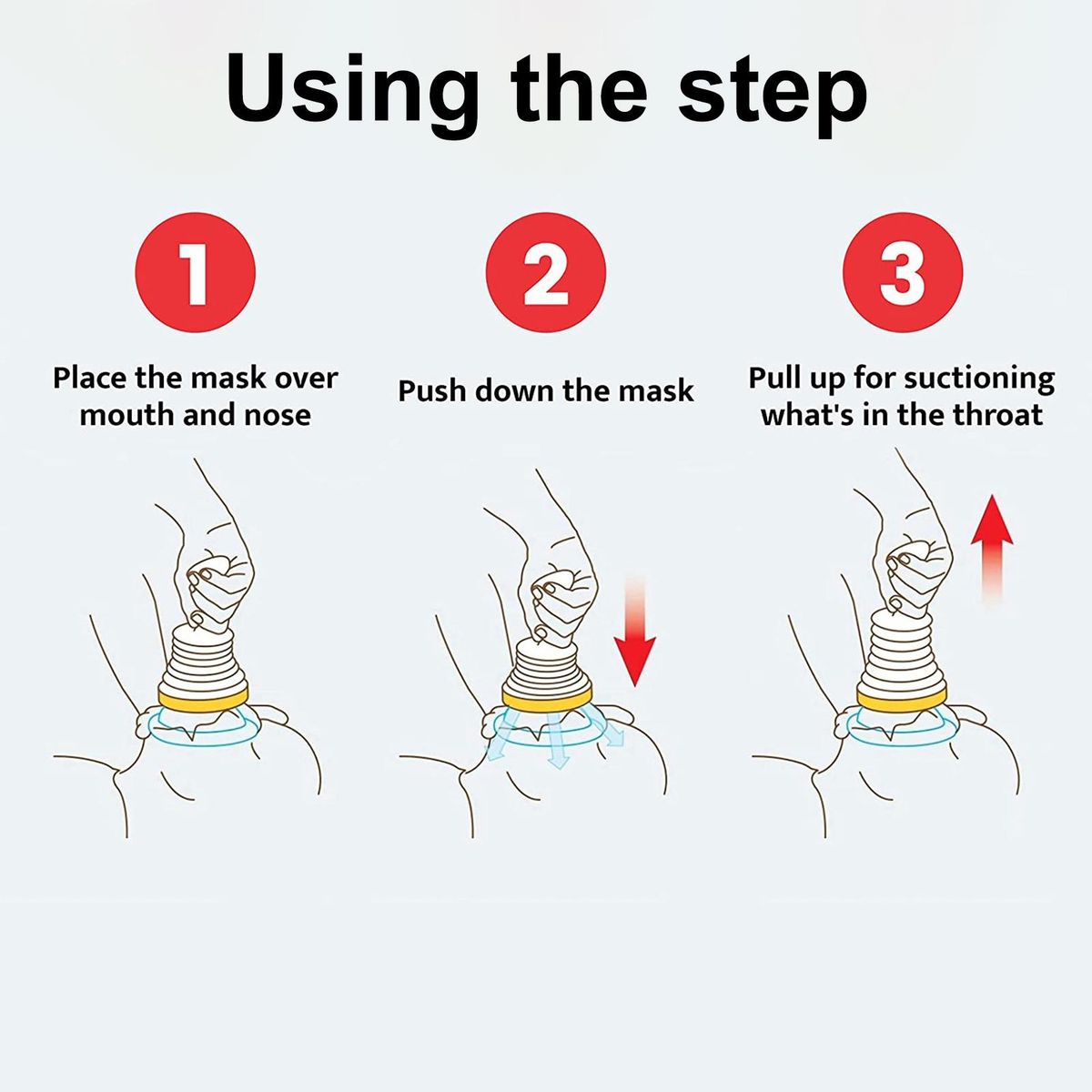 Using the step

1

Place the mask over mouth and nose

2

Push down the mask

3

Pull up for suctioning what's in the throat