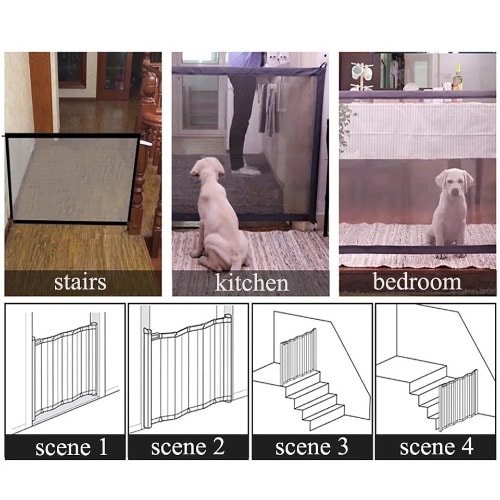 stairs

kitchen

bedroom

scene 1

scene 2

scene 3

scene 4