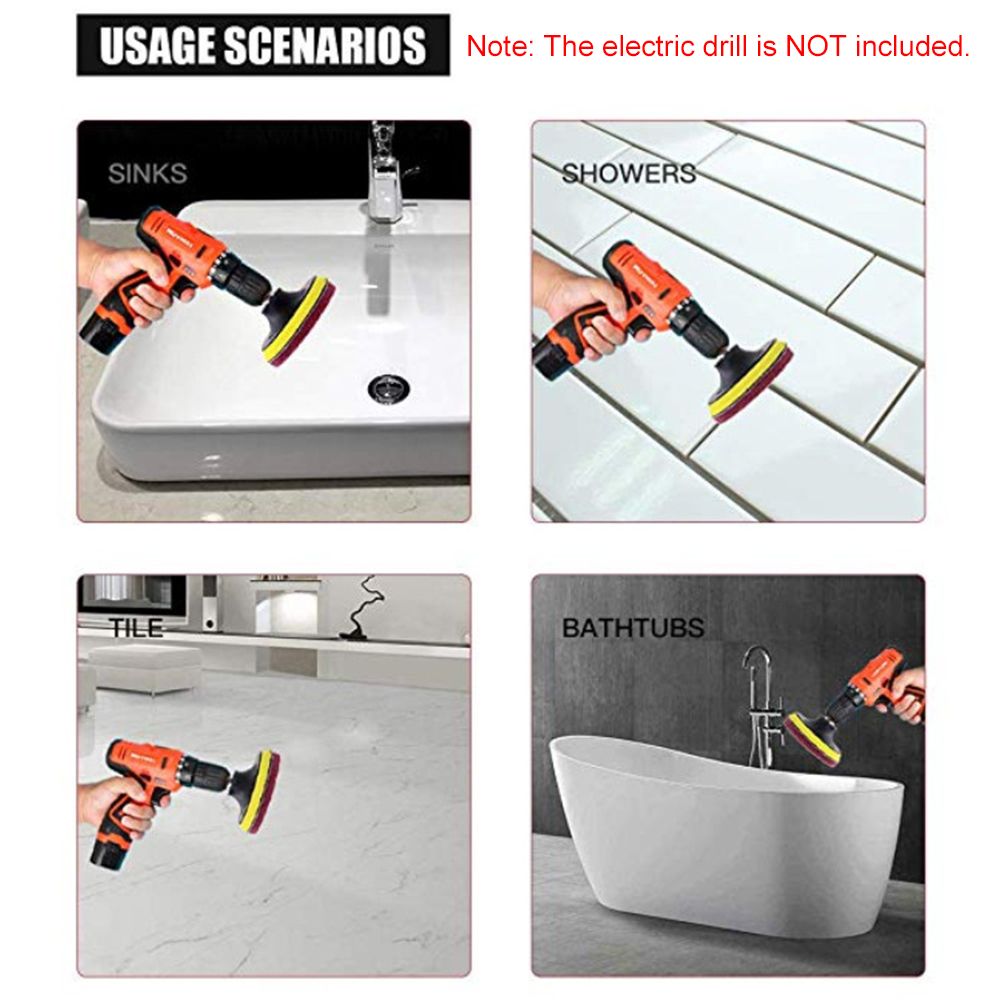 USAGE SCENARIOS

Note: The electric drill is NOT included.

SINKS

SHOWERS

TILE

BATHTUBS