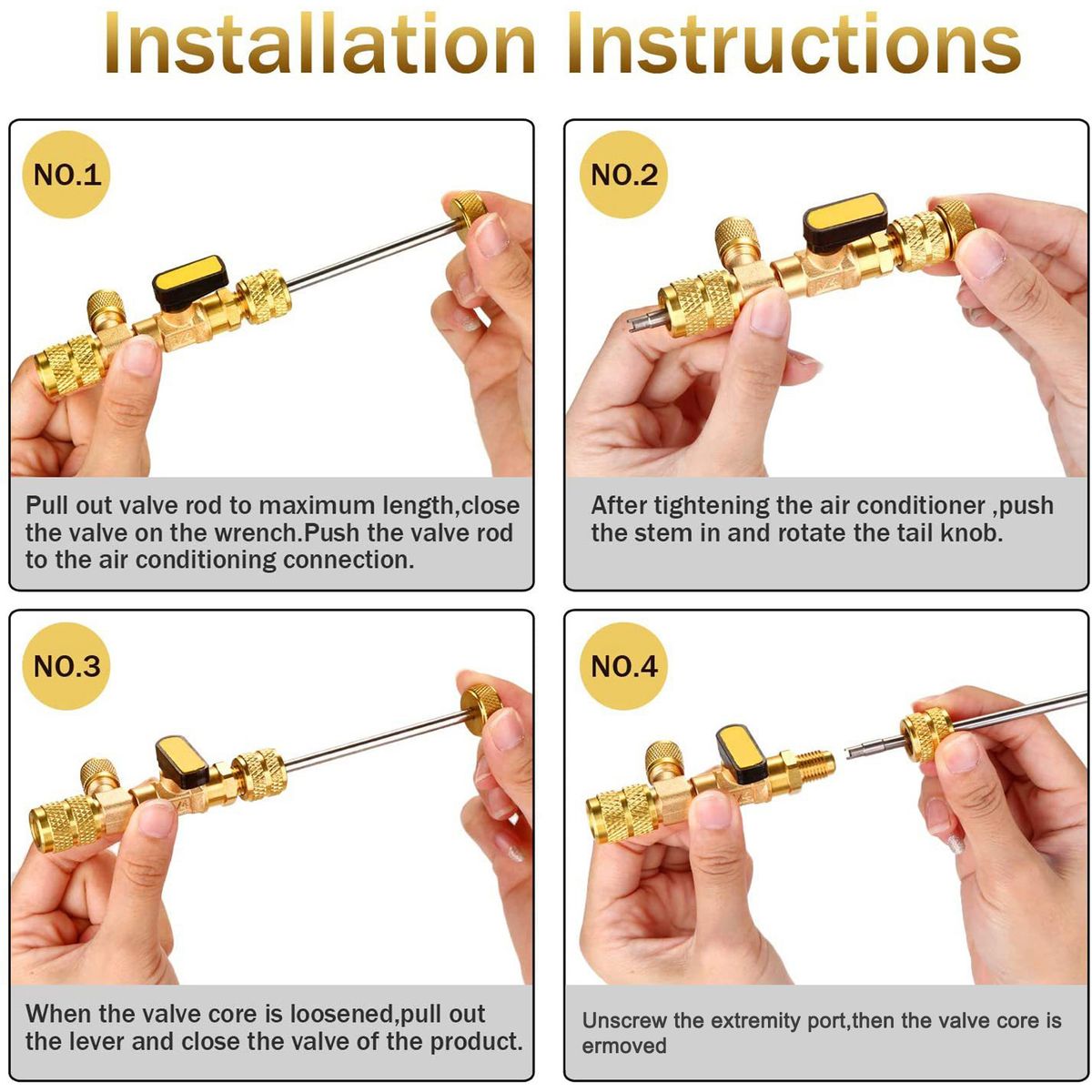 Installation Instructions

NO.1

Pull out valve rod to maximum length,close the valve on the wrench.Push the valve rod to the air conditioning connection.

NO.2

After tightening the air conditioner ,push the stem in and rotate the tail knob.

NO.3

When the valve core is loosened,pull out the lever and close the valve of the product.

NO.4

Unscrew the extremity port,then the valve core is ermoved