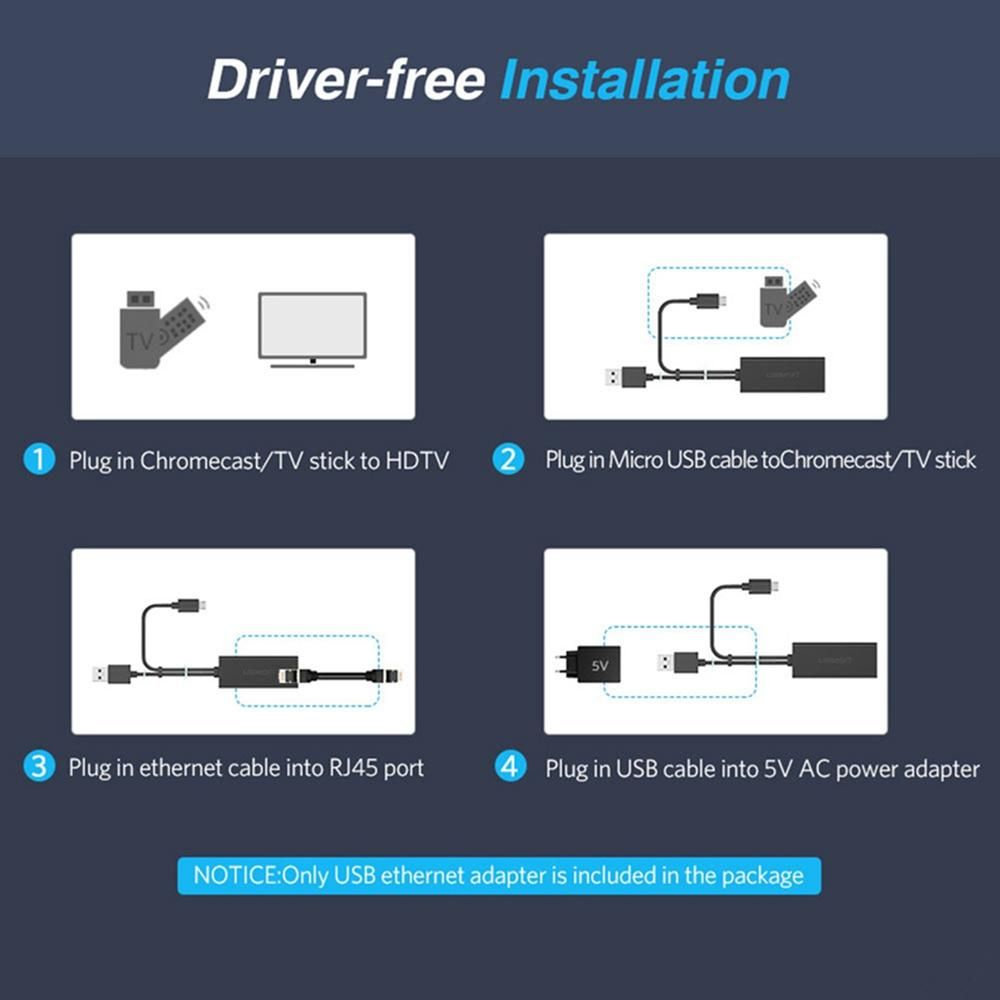 Driver-free Installation

TV

1 Plug in Chromecast/TV stick to HDTV

TV

2 Plug in Micro USB cable toChromecast/TV stick

3 Plug in ethernet cable into RJ45 port

5V

4 Plug in USB cable into 5V AC power adapter

NOTICE:Only USB ethernet adapter is included in the package