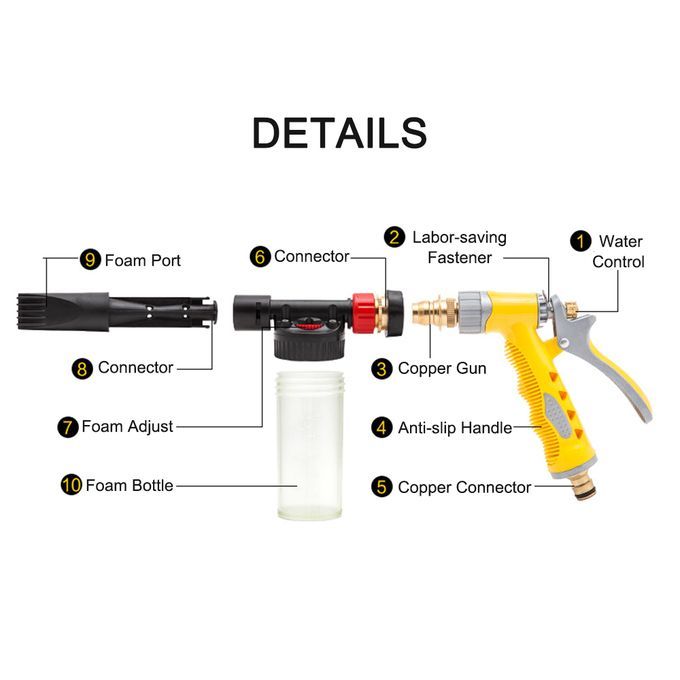 DETAILS

9 Foam Port

6 Connector

2 Labor-saving Fastener

1 Water Control

8 Connector

3 Copper Gun

7 Foam Adjust

4 Anti-slip Handle

10 Foam Bottle

5 Copper Connector