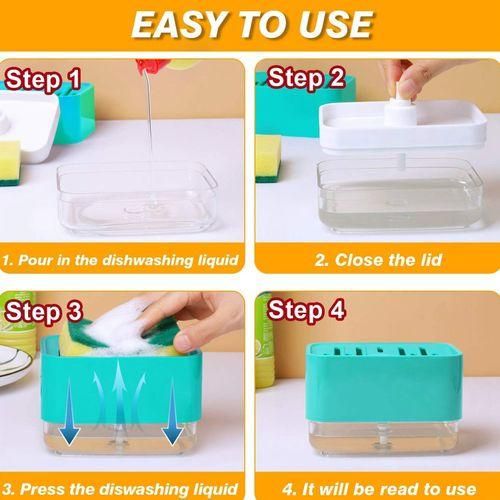 EASY TO USE

Step 1

1. Pour in the dishwashing liquid

Step 2

2. Close the lid

Step 3

3. Press the diswashing liquid

Step 4

4. It will be read to use