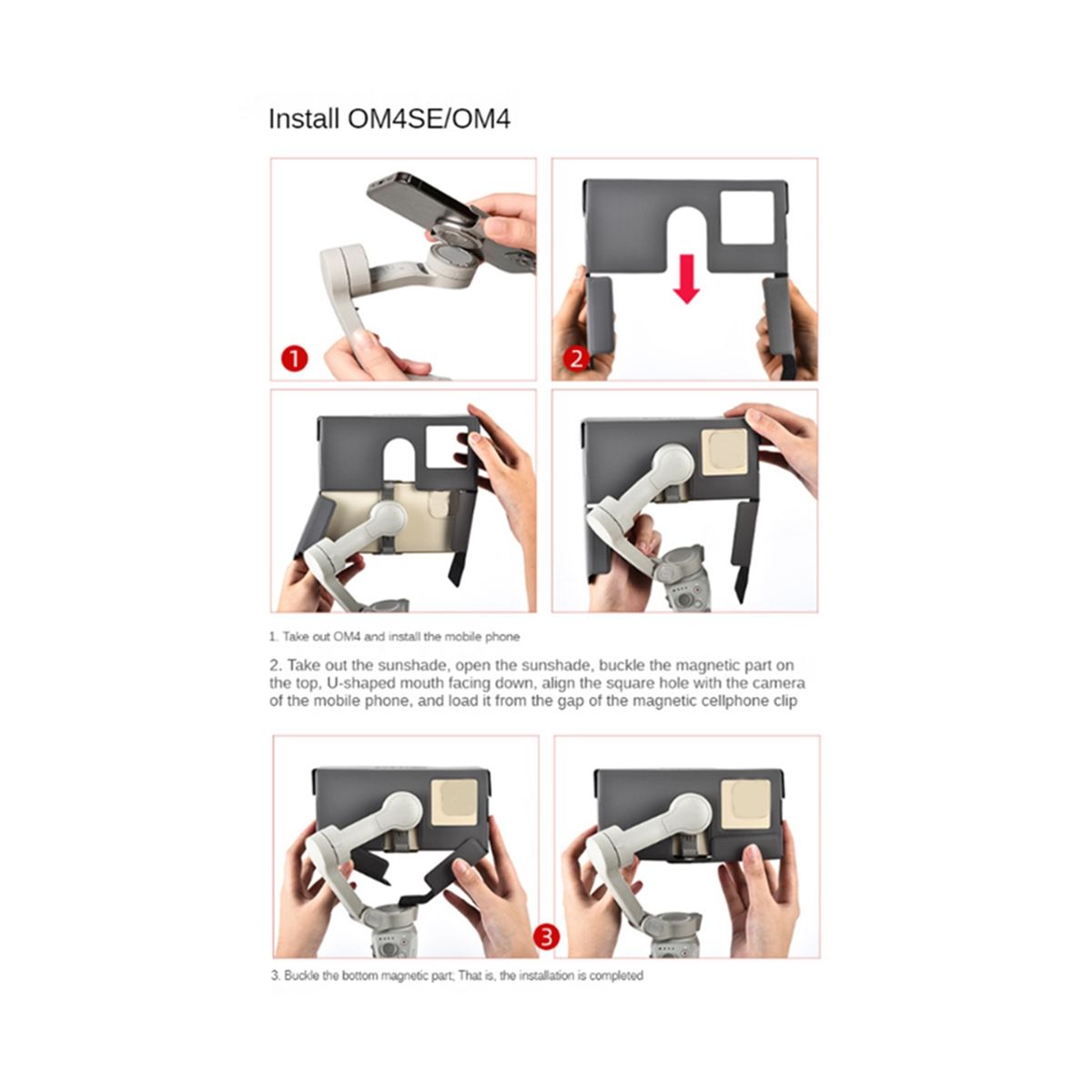 Install OM4SE/OM4

1

2

1. Take out OM4 and install the mobile phone

2. Take out the sunshade, open the sunshade, buckle the magnetic part on the top, U-shaped mouth facing down, align the square hole with the camera of the mobile phone, and load it from the gap of the magnetic cellphone clip

3

3. Buckle the bottom magnetic part; That is, the installation is completed