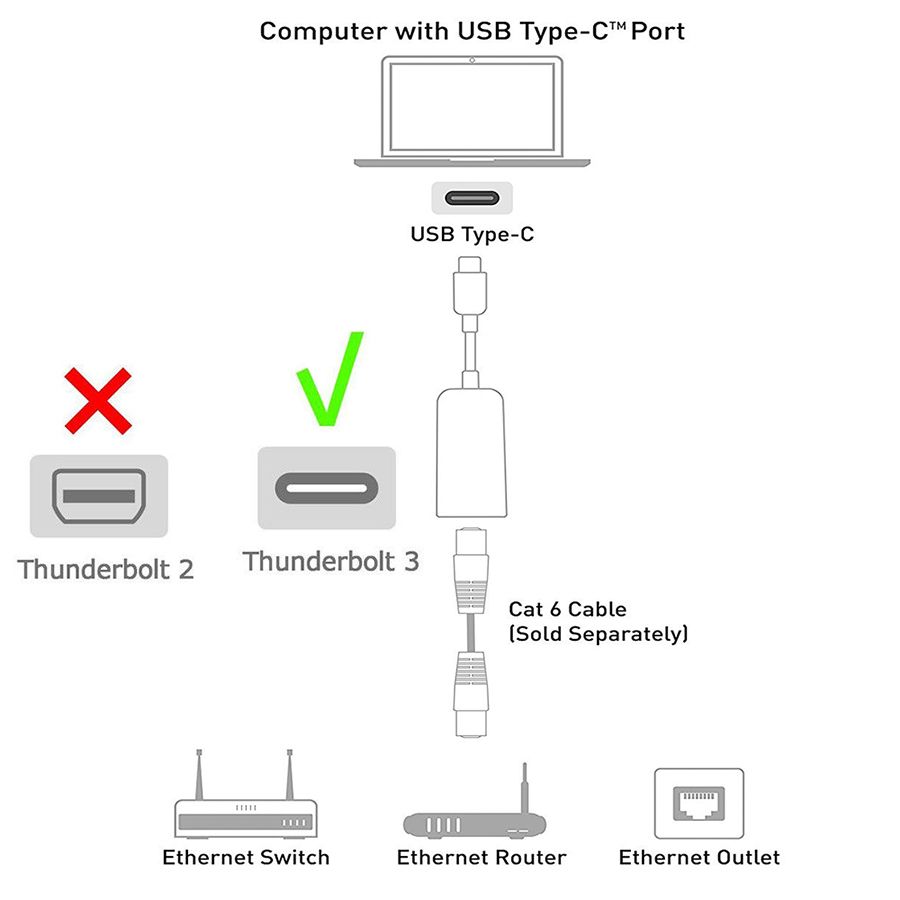 Computer with USB Type-C™ Port

USB Type-C

Thunderbolt 2

Thunderbolt 3

Cat 6 Cable
(Sold Separately)

Ethernet Switch

Ethernet Router

Ethernet Outlet