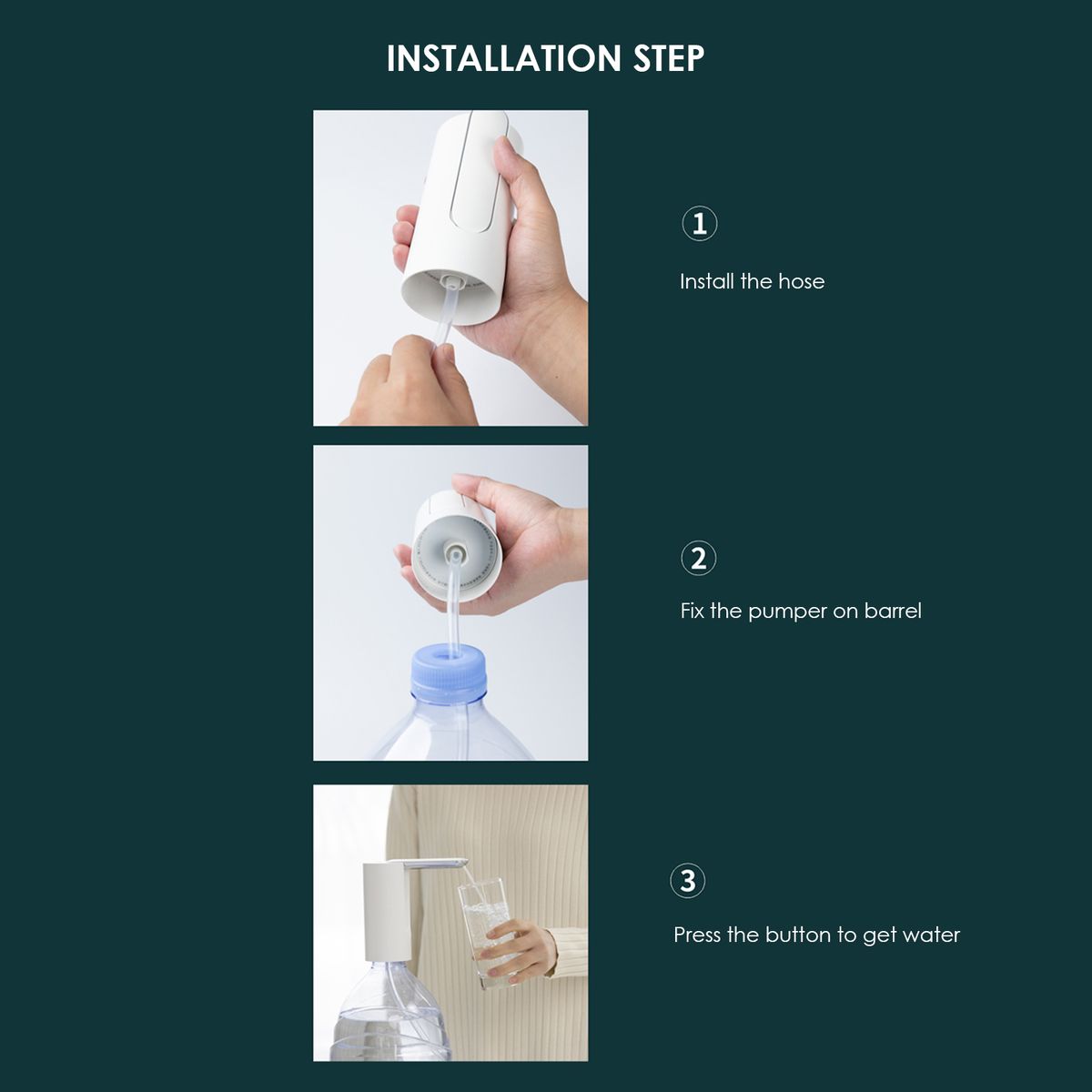 INSTALLATION STEP

①

Install the hose

②

Fix the pumper on barrel

③

Press the button to get water