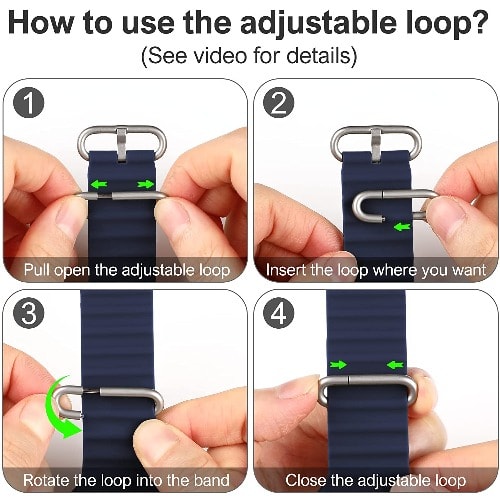 How to use the adjustable loop?
(See video for details)

1
Pull open the adjustable loop

2
Insert the loop where you want

3
Rotate the loop into the band

4
Close the adjustable loop