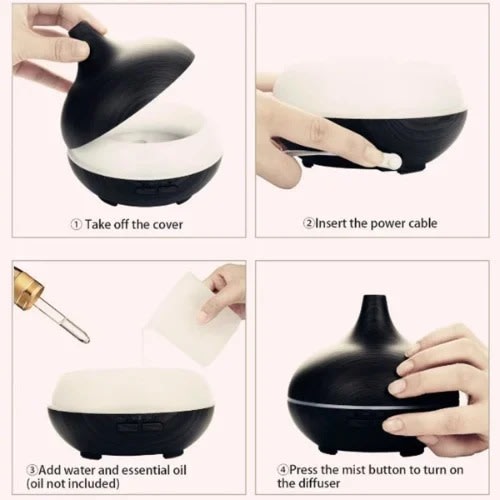 ① Take off the cover

②Insert the power cable

③Add water and essential oil (oil not included)

④Press the mist button to turn on the diffuser