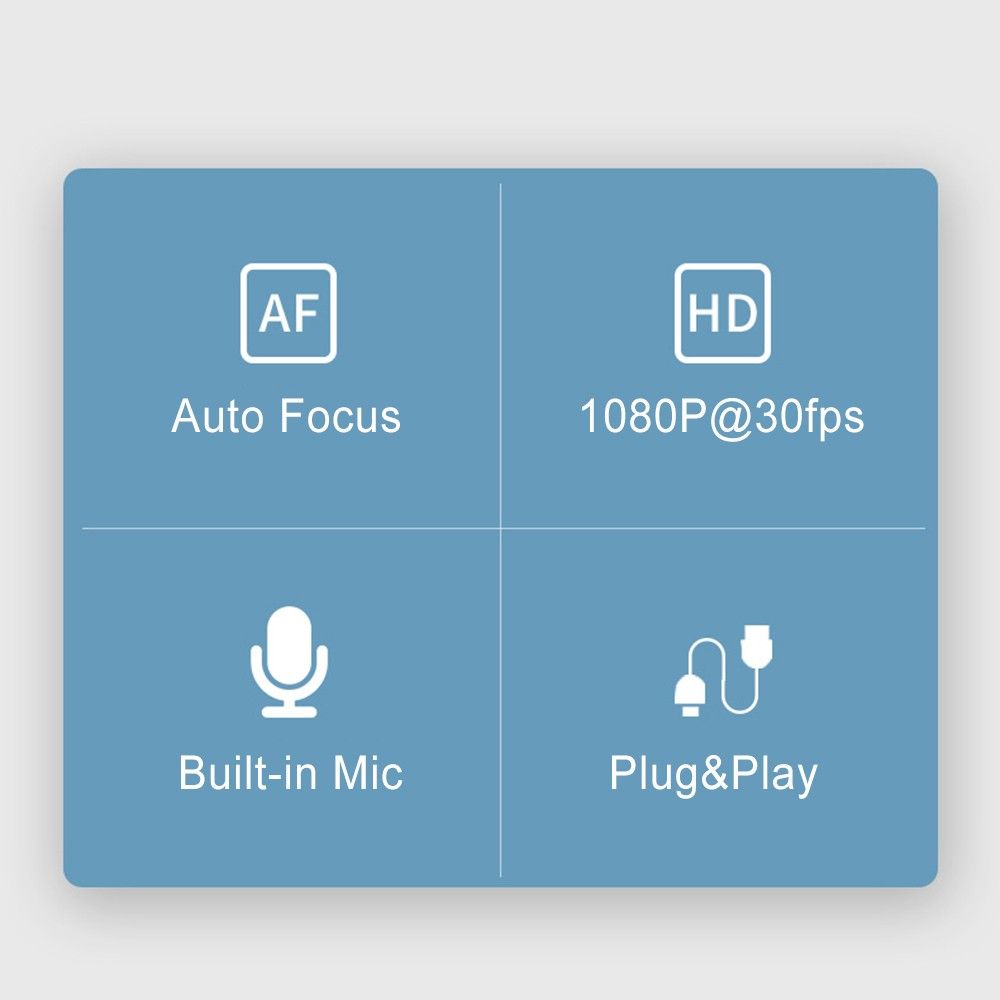 AF

Auto Focus

HD

1080P@30fps

Built-in Mic

Plug&Play