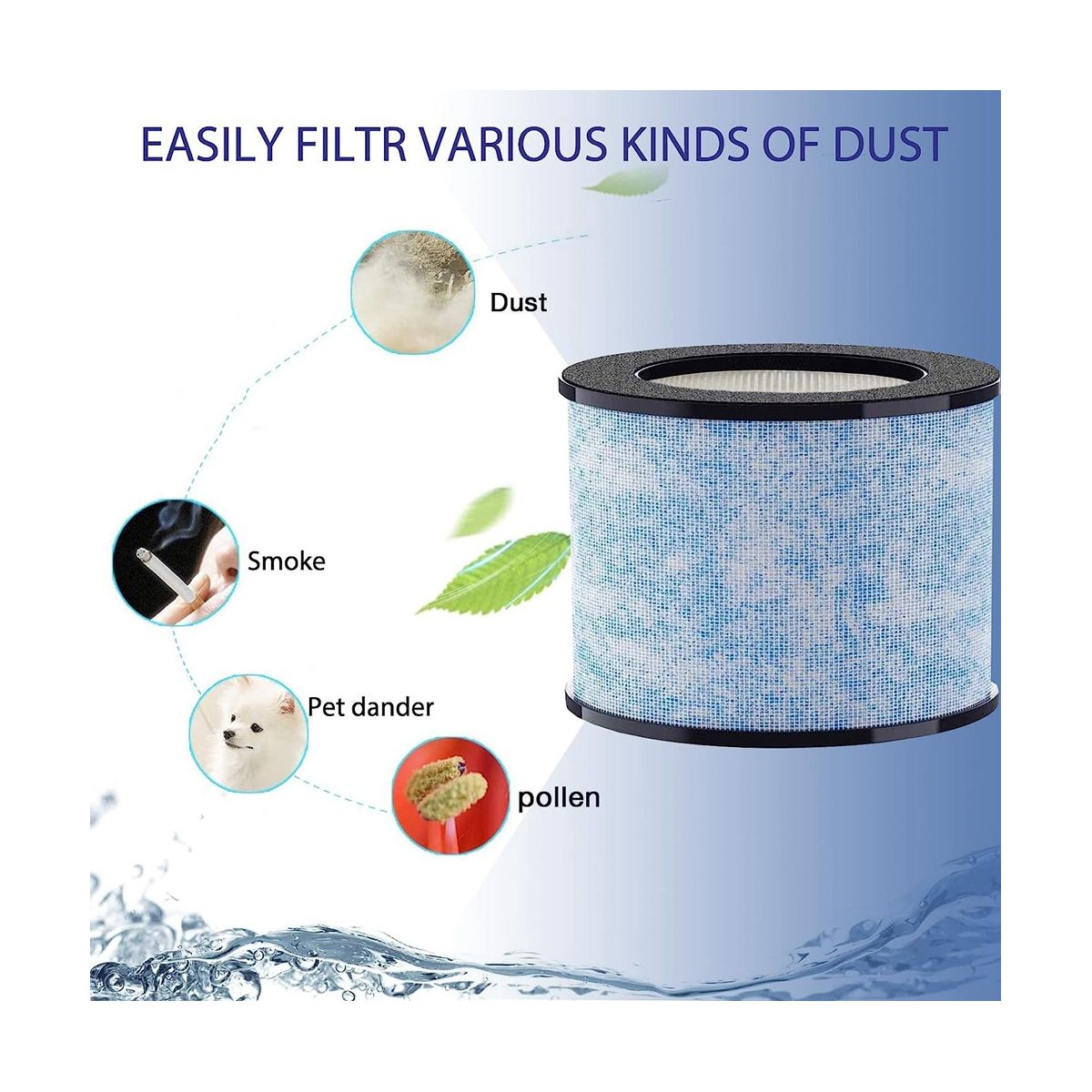 EASILY FILTR VARIOUS KINDS OF DUST

Dust

Smoke

Pet dander

pollen