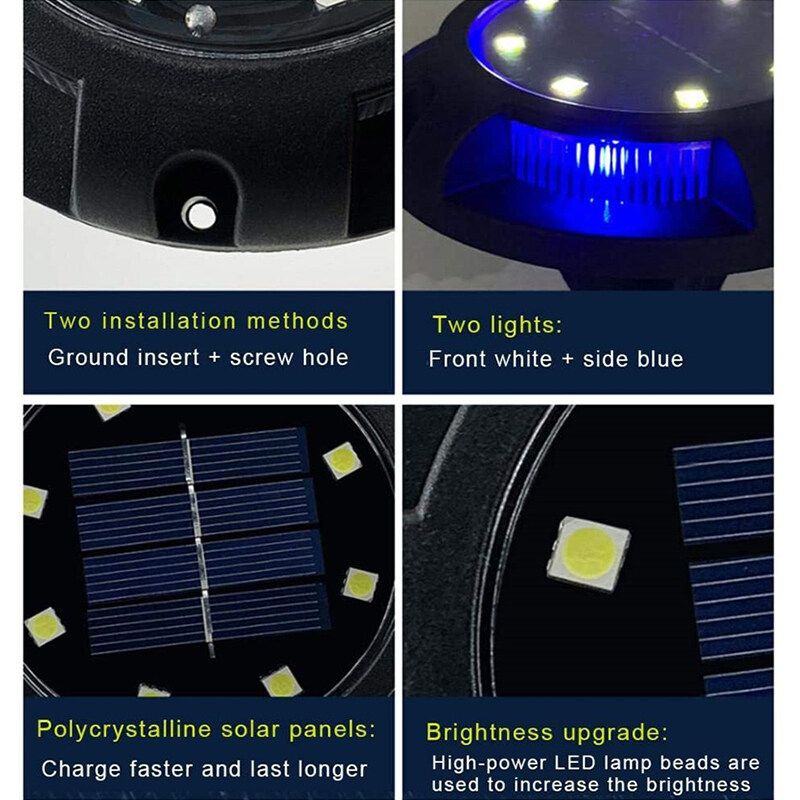 Two installation methods
Ground insert + screw hole

Two lights:
Front white + side blue

Polycrystalline solar panels:
Charge faster and last longer

Brightness upgrade:
High-power LED lamp beads are used to increase the brightness