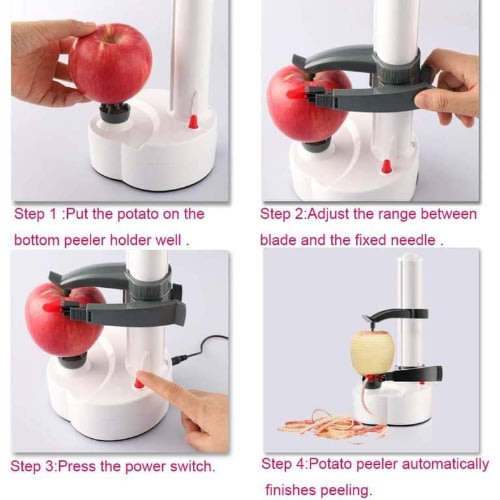 Step 1 :Put the potato on the bottom peeler holder well .

Step 2:Adjust the range between blade and the fixed needle .

Step 3:Press the power switch.

Step 4:Potato peeler automatically finishes peeling.