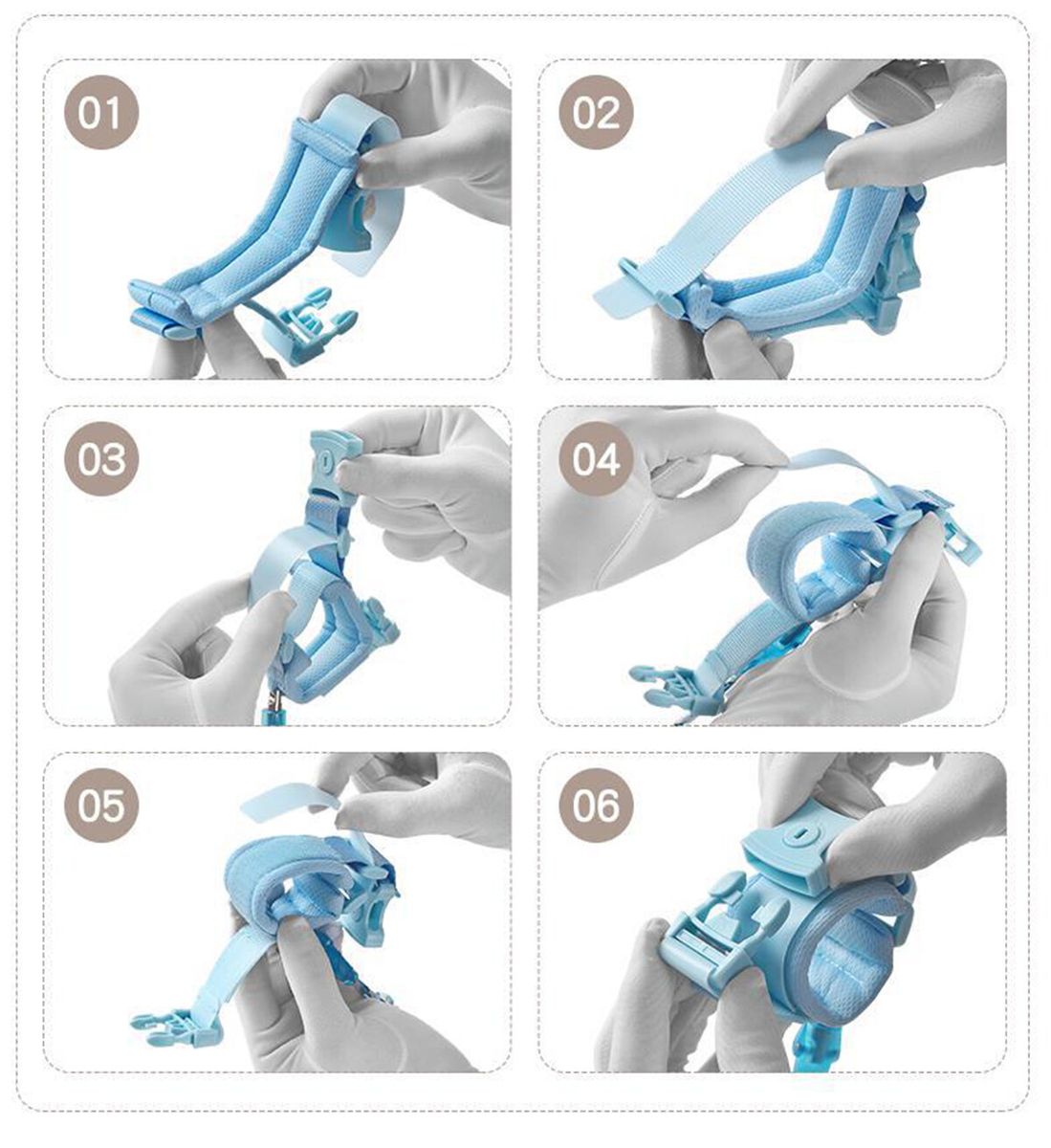 01

02

03

04

05

06