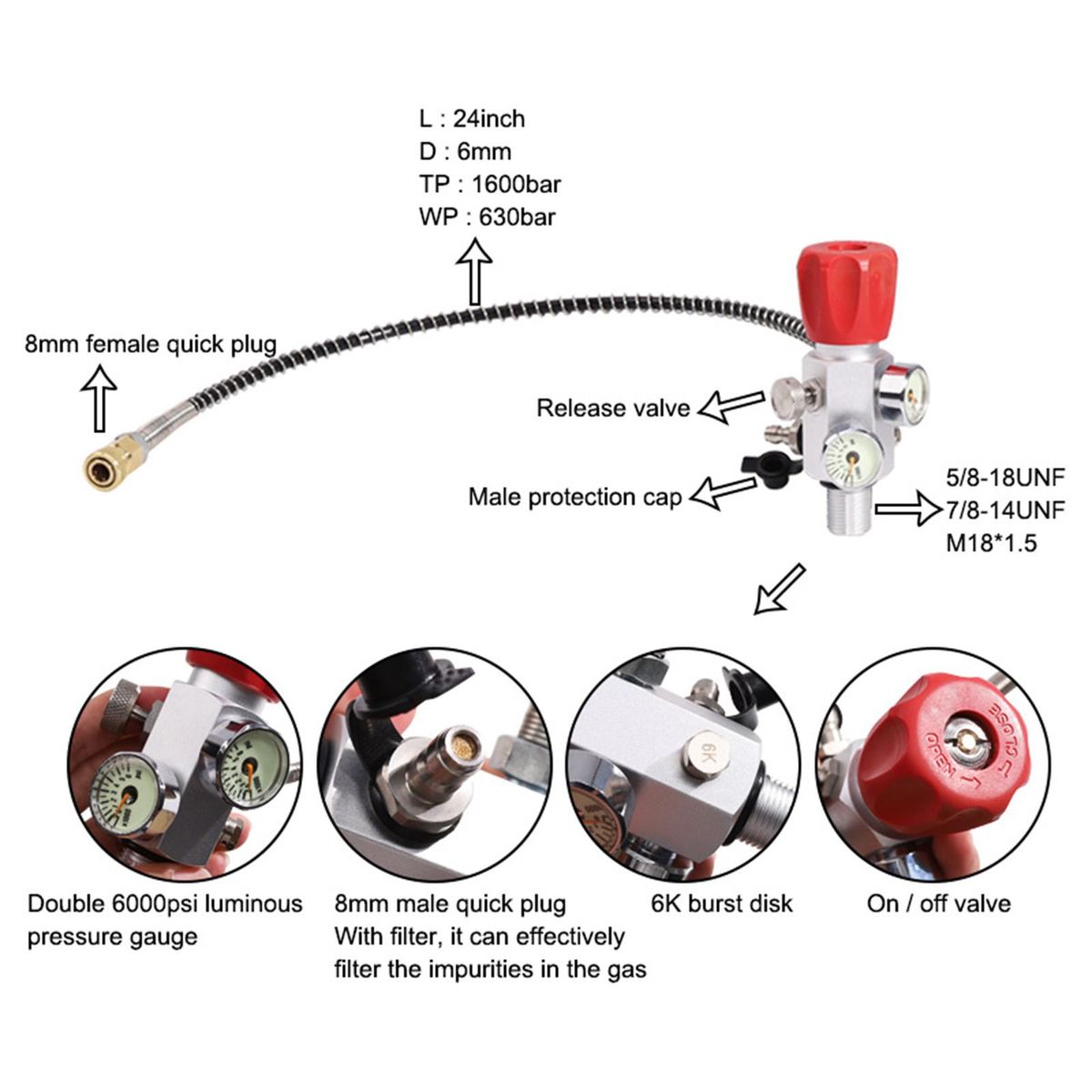 L : 24inch
D : 6mm
TP : 1600bar
WP : 630bar

8mm female quick plug

Release valve

Male protection cap

5/8-18UNF
7/8-14UNF
M18*1.5

6K

OPEN
CLOSE

Double 6000psi luminous pressure gauge

8mm male quick plug
With filter, it can effectively filter the impurities in the gas

6K burst disk

On / off valve