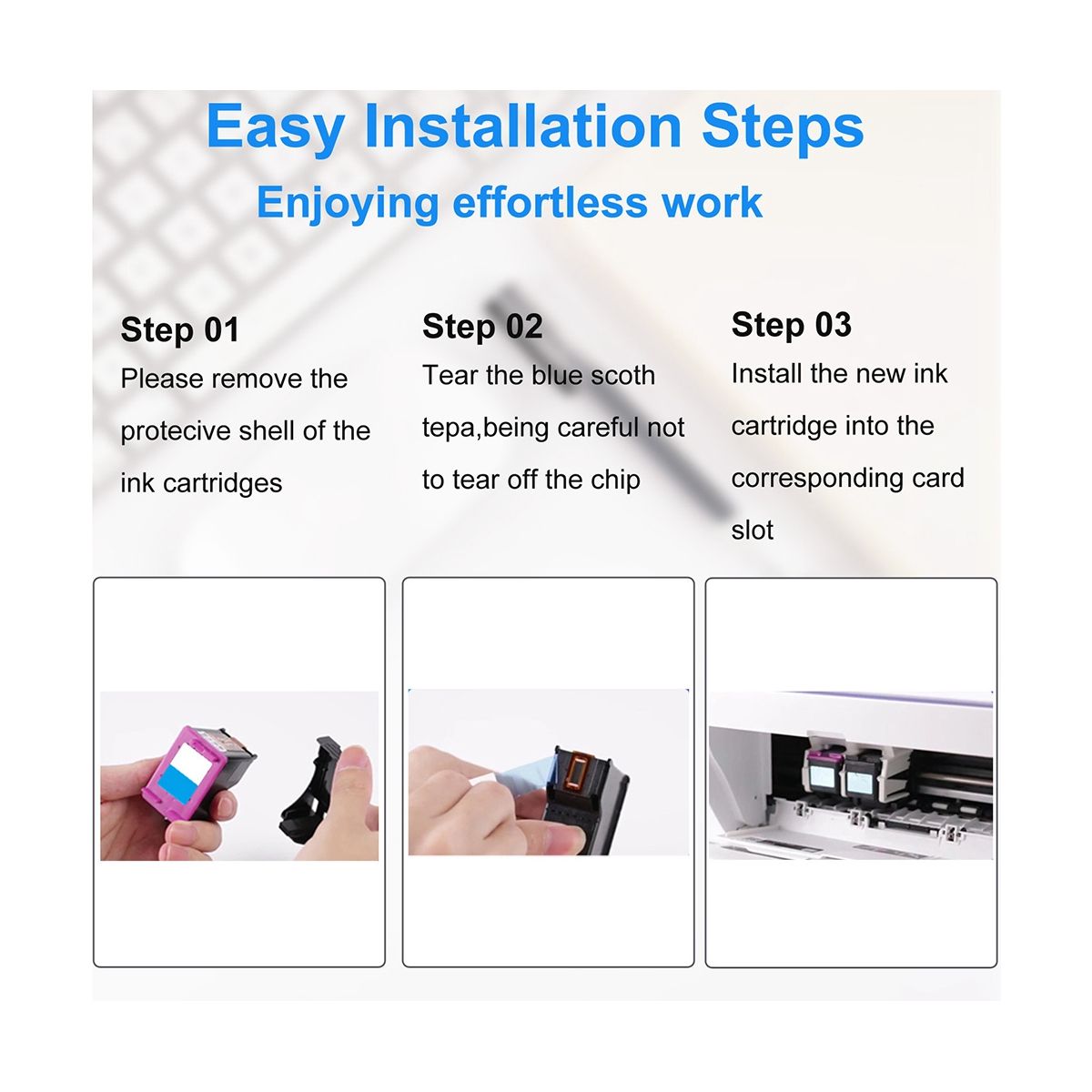 Easy Installation Steps

Enjoying effortless work

Step 01

Please remove the protecive shell of the ink cartridges

Step 02

Tear the blue scoth tepa,being careful not to tear off the chip

Step 03

Install the new ink cartridge into the corresponding card slot