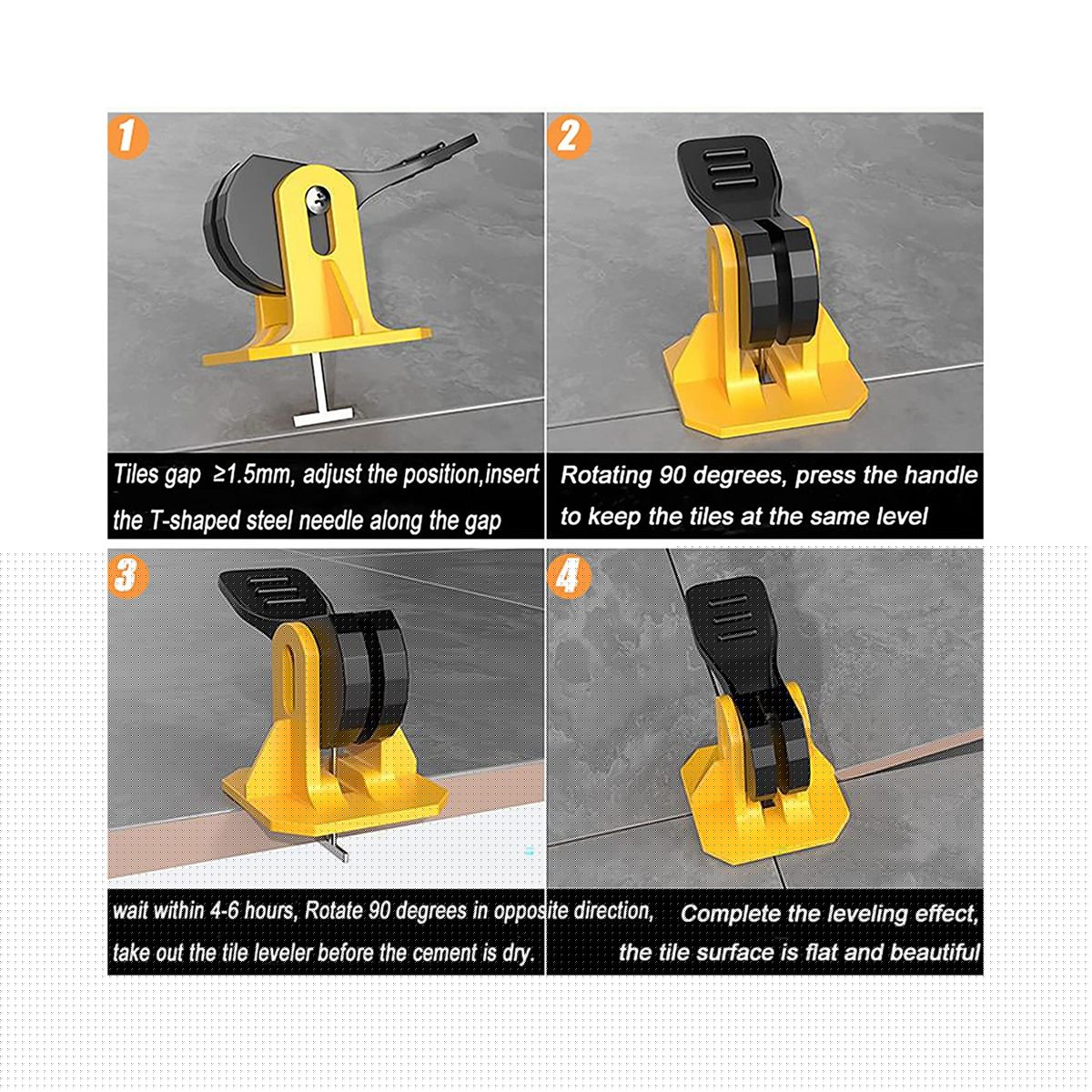 1

Tiles gap ≥1.5mm, adjust the position,insert the T-shaped steel needle along the gap

2

Rotating 90 degrees, press the handle to keep the tiles at the same level

3

wait within 4-6 hours, Rotate 90 degrees in opposite direction, take out the tile leveler before the cement is dry.

4

Complete the leveling effect, the tile surface is flat and beautiful