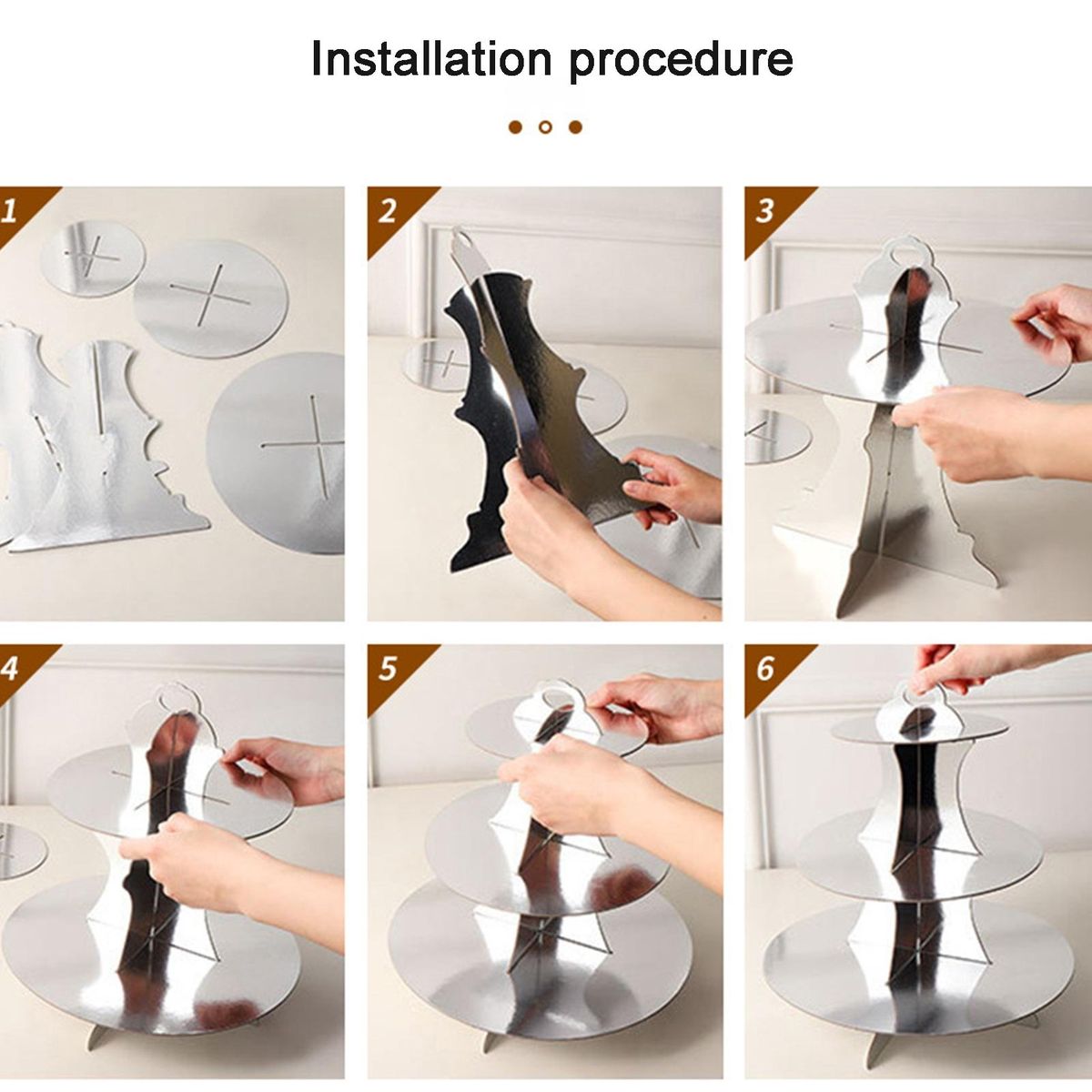 Installation procedure

1

2

3

4

5

6