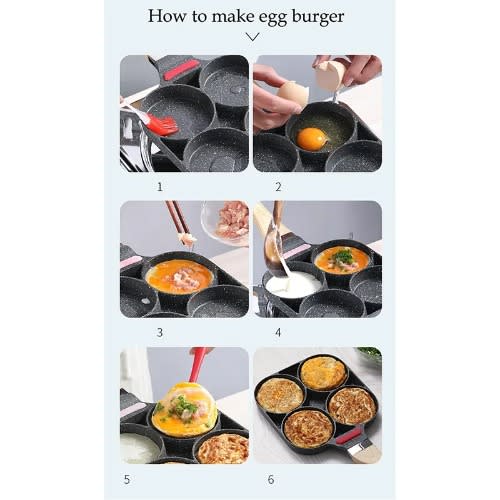 How to make egg burger

1

2

3

4

5

6