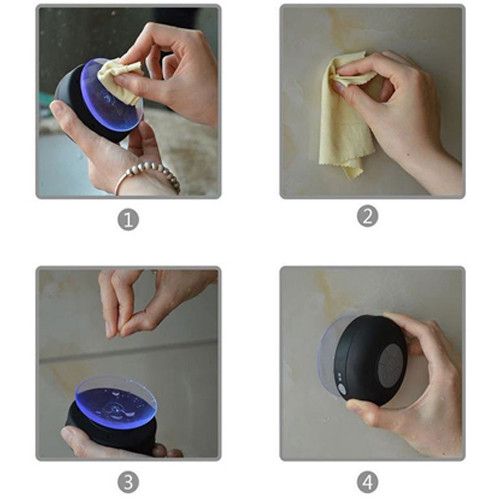 1

2

3

4