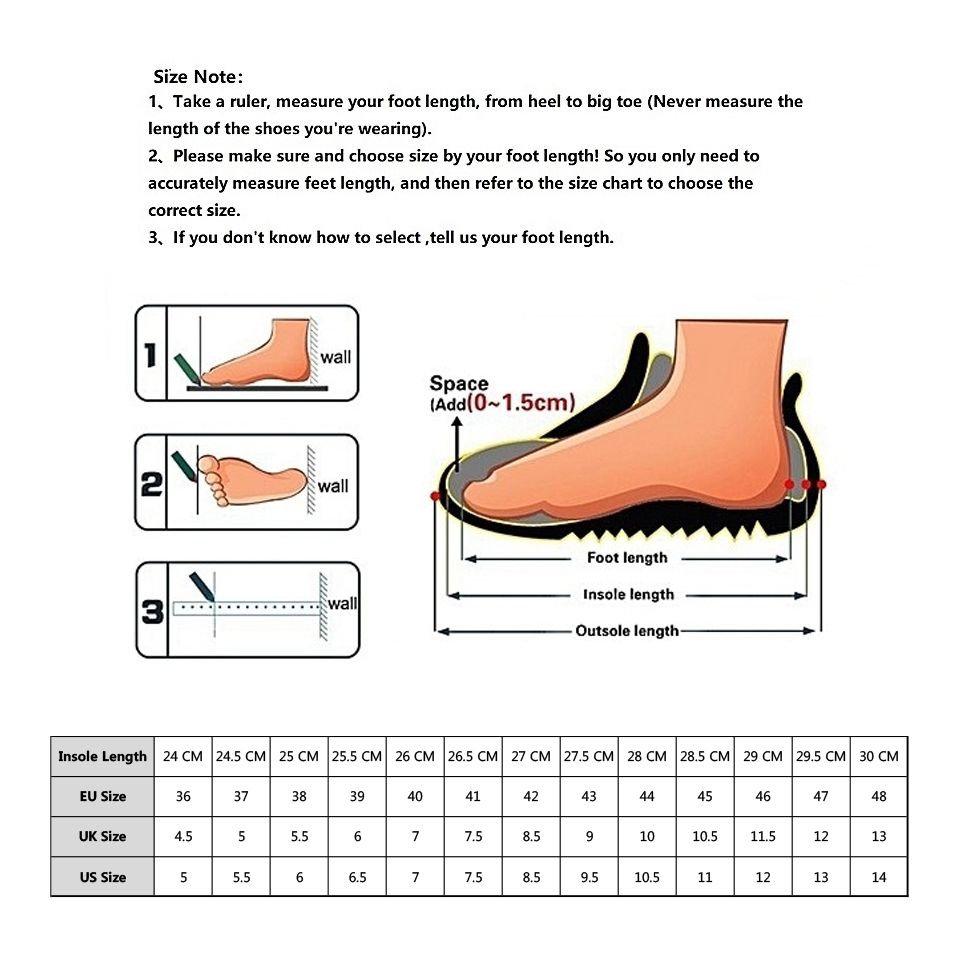 Size Note:
1、Take a ruler, measure your foot length, from heel to big toe (Never measure the length of the shoes you're wearing).
2、Please make sure and choose size by your foot length! So you only need to accurately measure feet length, and then refer to the size chart to choose the correct size.
3、If you don't know how to select ,tell us your foot length.

1 wall

2 wall

3 wall

Space
(Add(0~1.5cm)

Foot length
Insole length
Outsole length

| Insole Length | 24 CM | 24.5 CM | 25 CM | 25.5 CM | 26 CM | 26.5 CM | 27 CM | 27.5 CM | 28 CM | 28.5 CM | 29 CM | 29.5 CM | 30 CM |
|---|---|---|---|---|---|---|---|---|---|---|---|---|---|
| EU Size | 36 | 37 | 38 | 39 | 40 | 41 | 42 | 43 | 44 | 45 | 46 | 47 | 48 |
| UK Size | 4.5 | 5 | 5.5 | 6 | 7 | 7.5 | 8.5 | 9 | 10 | 10.5 | 11.5 | 12 | 13 |
| US Size | 5 | 5.5 | 6 | 6.5 | 7 | 7.5 | 8.5 | 9.5 | 10.5 | 11 | 12 | 13 | 14 |