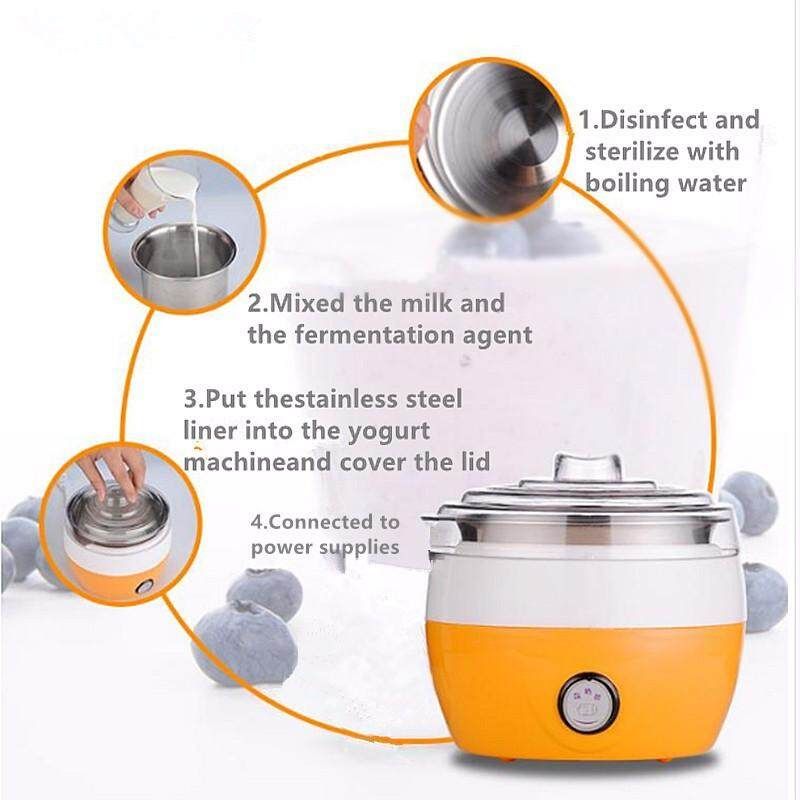 1.Disinfect and sterilize with boiling water

2.Mixed the milk and the fermentation agent

3.Put thestainless steel liner into the yogurt machineand cover the lid

4.Connected to power supplies