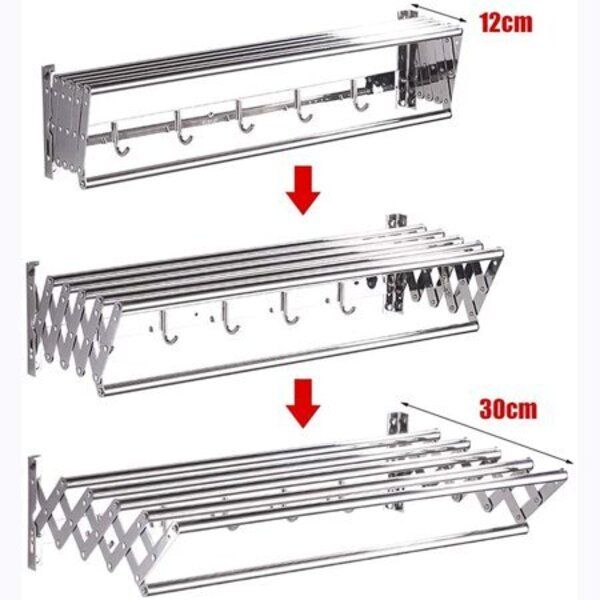 12cm

30cm