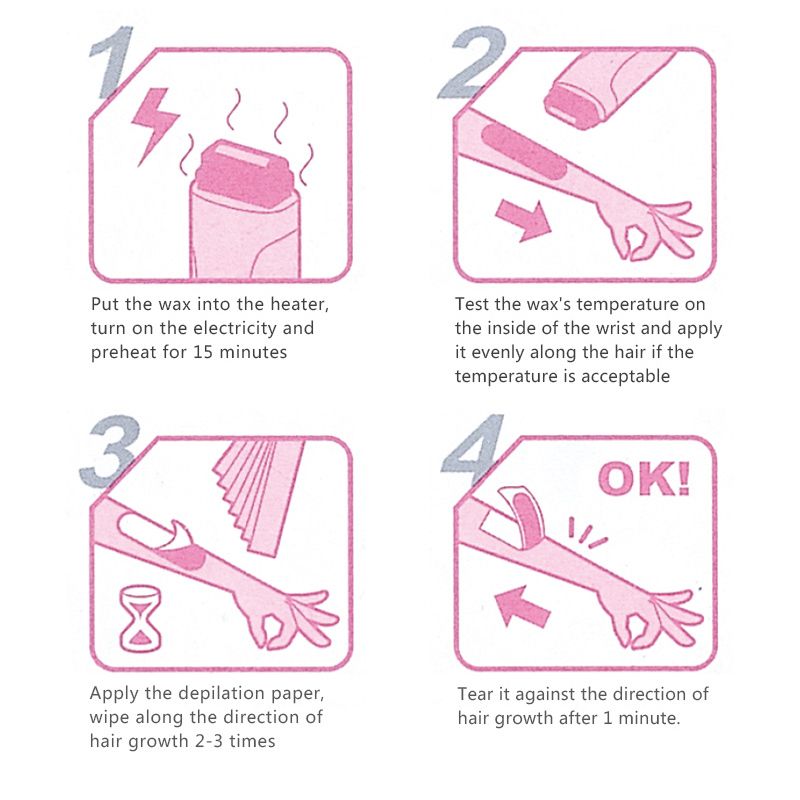 1

Put the wax into the heater, turn on the electricity and preheat for 15 minutes

2

Test the wax's temperature on the inside of the wrist and apply it evenly along the hair if the temperature is acceptable

3

Apply the depilation paper, wipe along the direction of hair growth 2-3 times

4

OK!

Tear it against the direction of hair growth after 1 minute.