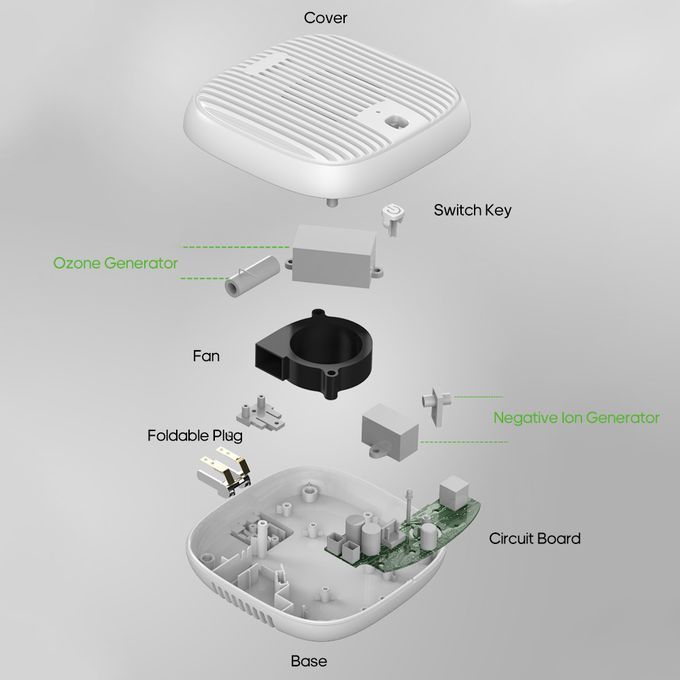 Cover

Switch Key

Ozone Generator

Fan

Negative Ion Generator

Foldable Plug

Circuit Board

Base