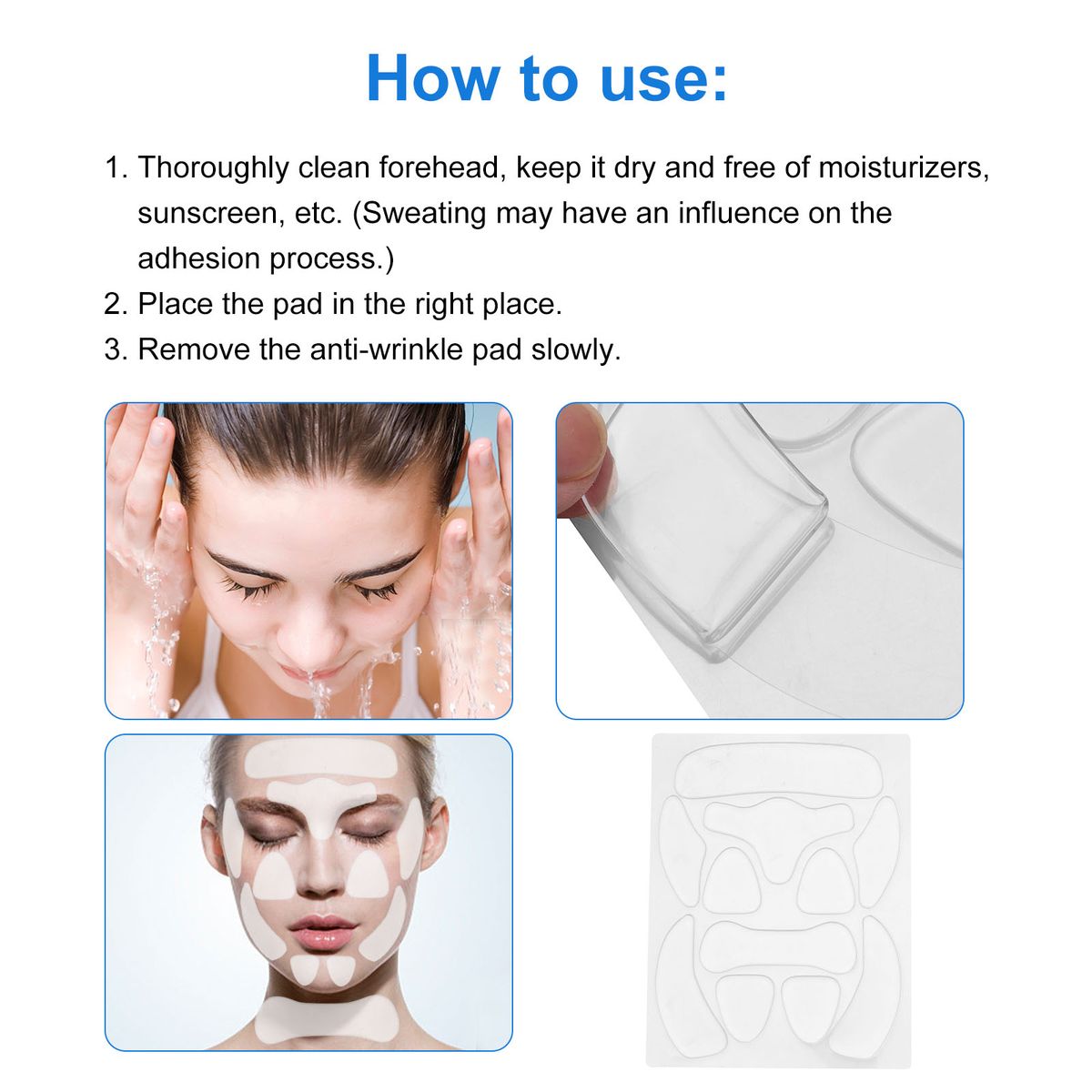 How to use:

1. Thoroughly clean forehead, keep it dry and free of moisturizers, sunscreen, etc. (Sweating may have an influence on the adhesion process.)
2. Place the pad in the right place.
3. Remove the anti-wrinkle pad slowly.