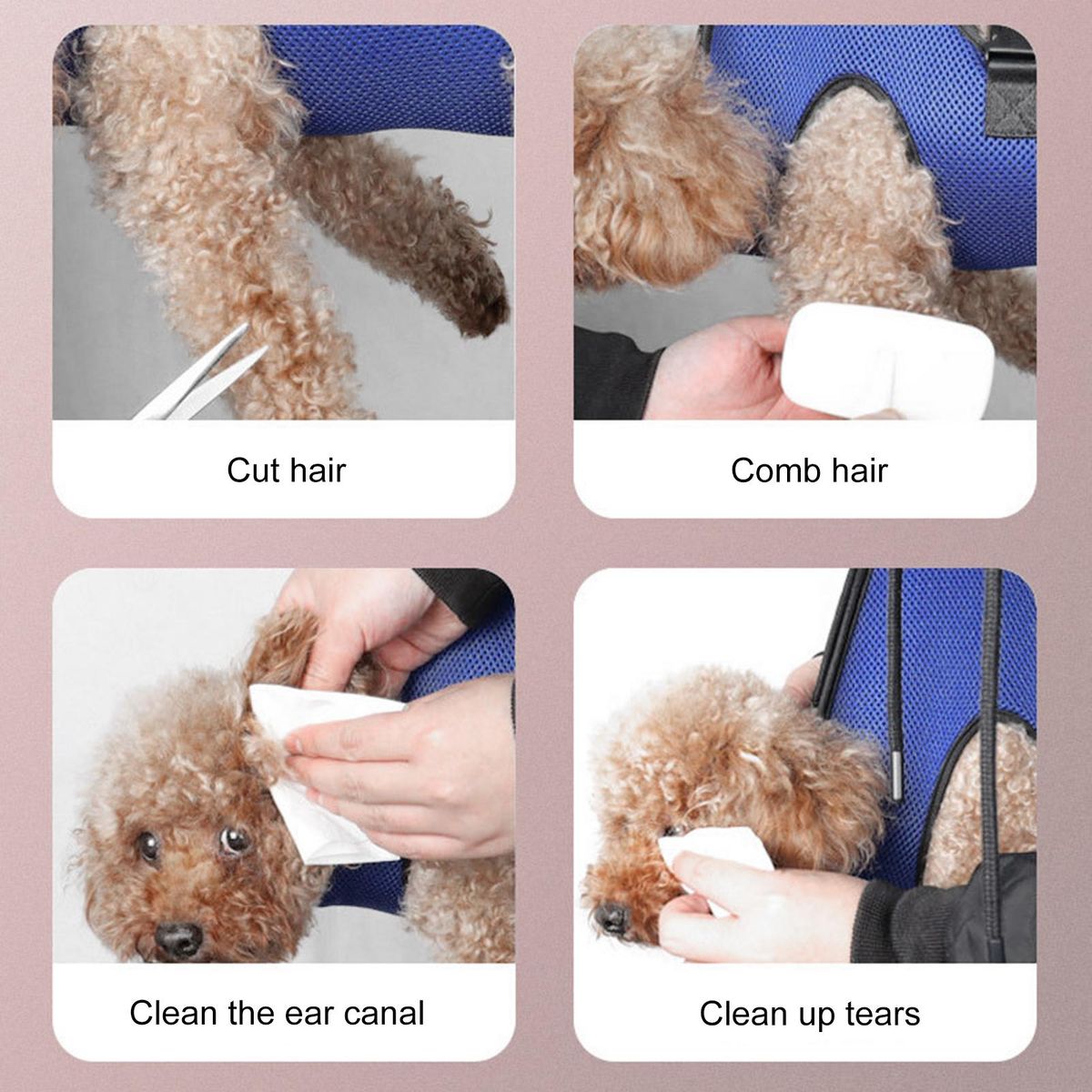 Cut hair

Comb hair

Clean the ear canal

Clean up tears