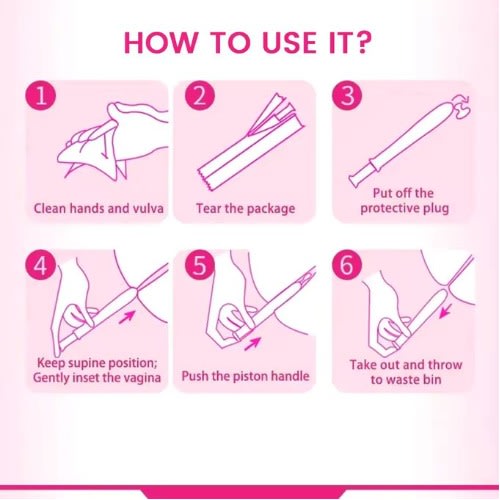 HOW TO USE IT?

1
Clean hands and vulva

2
Tear the package

3
Put off the protective plug

4
Keep supine position; Gently inset the vagina

5
Push the piston handle

6
Take out and throw to waste bin