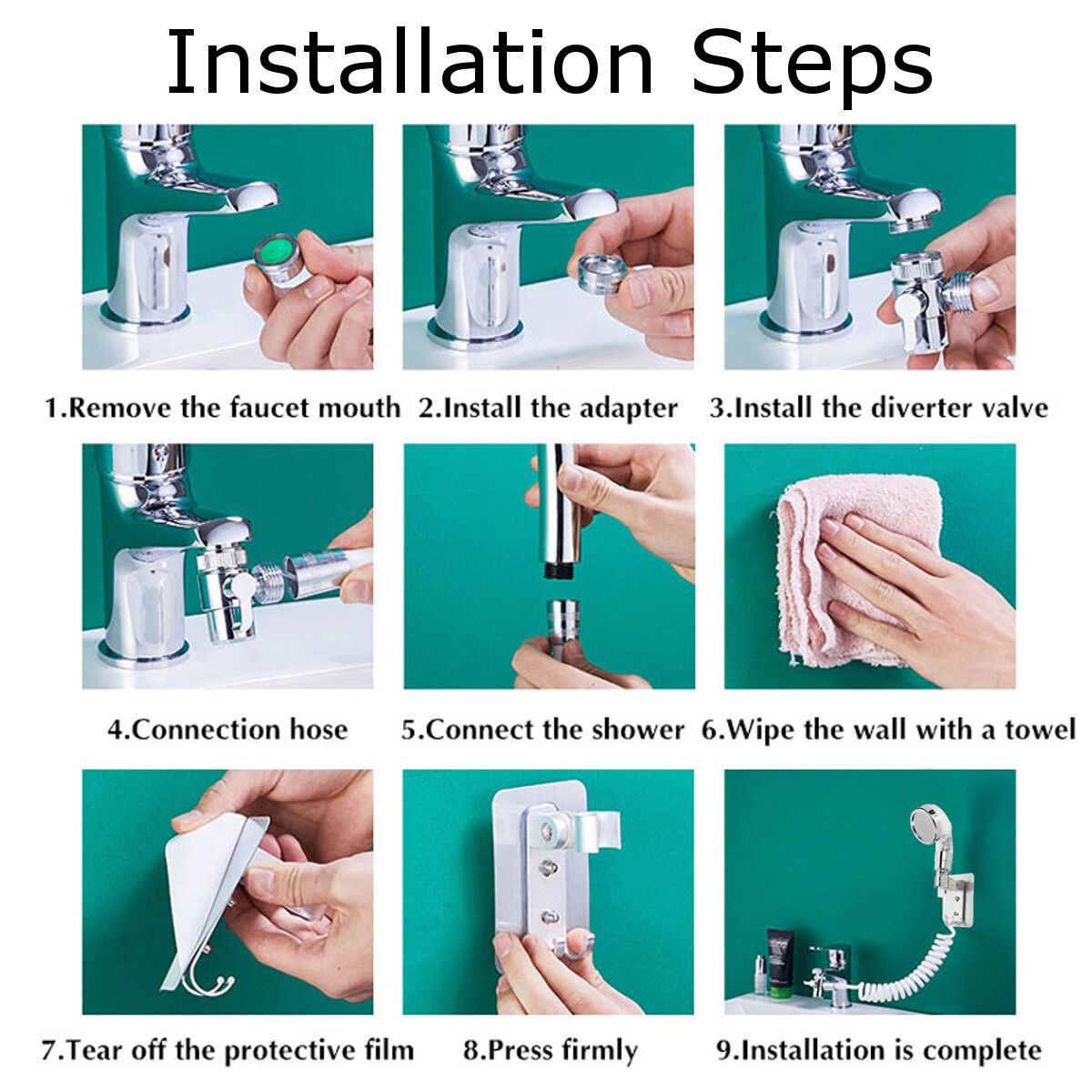 Installation Steps

1.Remove the faucet mouth

2.Install the adapter

3.Install the diverter valve

4.Connection hose

5.Connect the shower

6.Wipe the wall with a towel

7.Tear off the protective film

8.Press firmly

9.Installation is complete