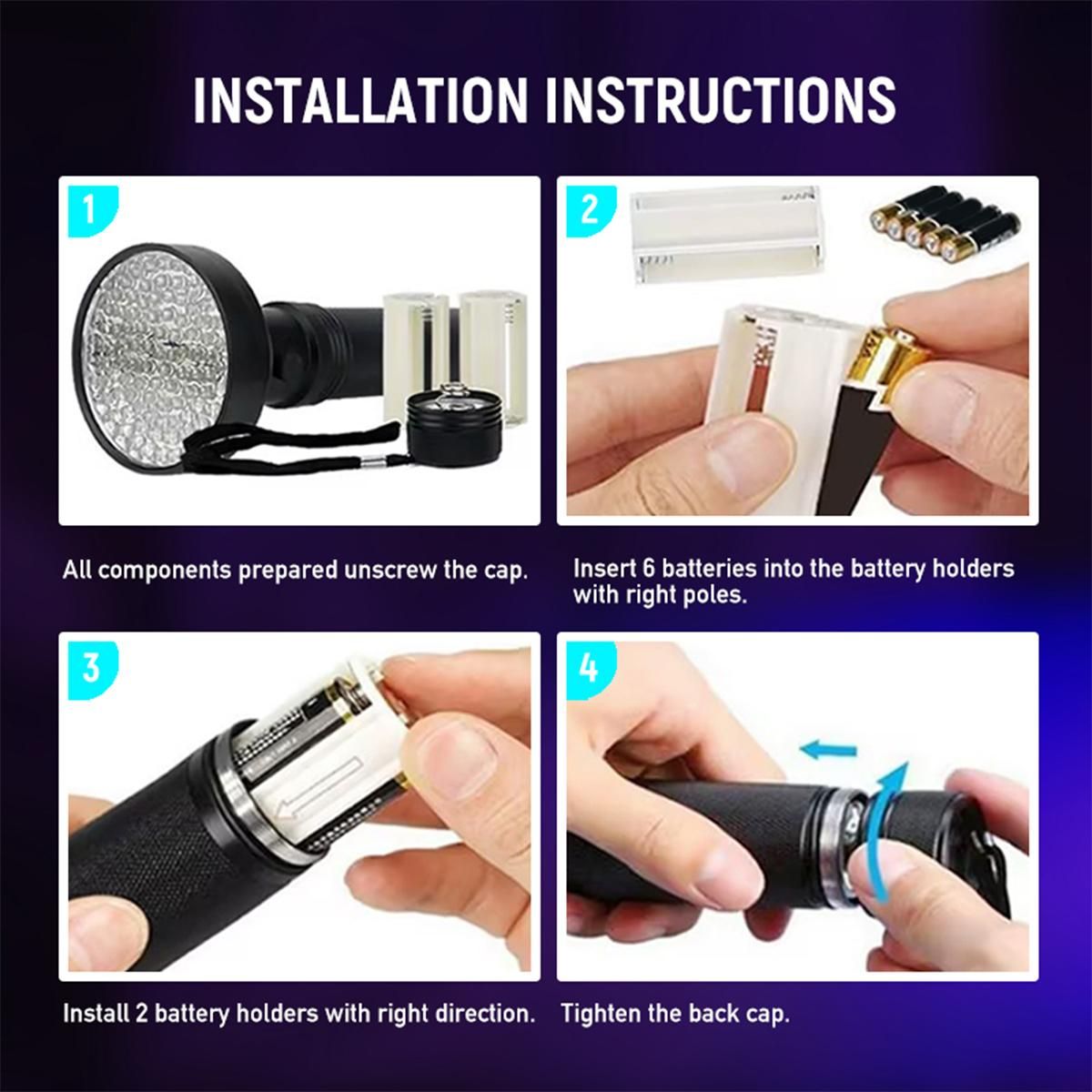 INSTALLATION INSTRUCTIONS

1

All components prepared unscrew the cap.

2

Insert 6 batteries into the battery holders with right poles.

3

Install 2 battery holders with right direction.

4

Tighten the back cap.