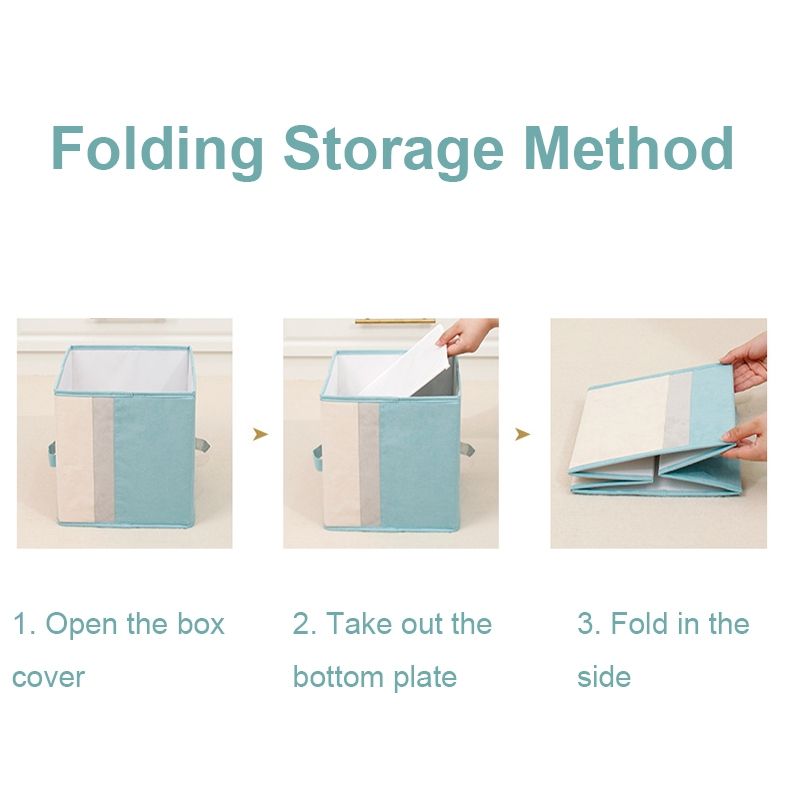 Folding Storage Method

1. Open the box cover

2. Take out the bottom plate

3. Fold in the side