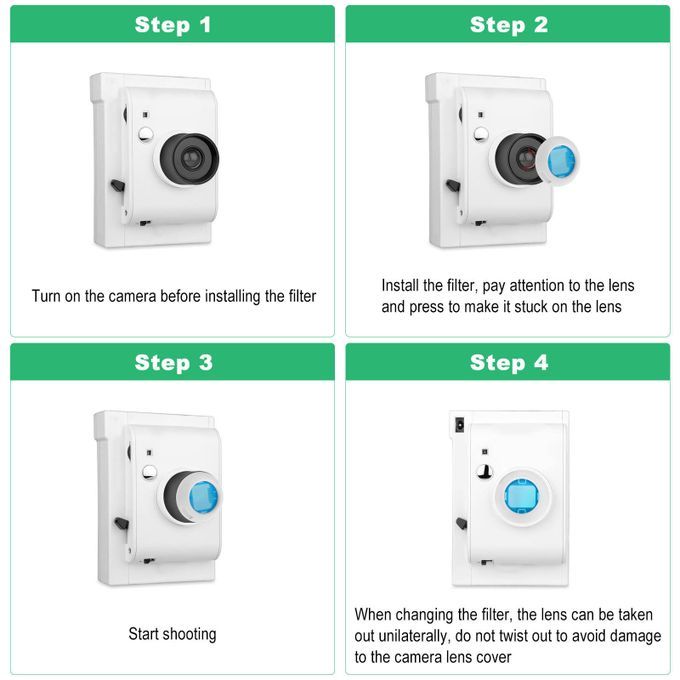 Step 1

Turn on the camera before installing the filter

Step 2

Install the filter, pay attention to the lens and press to make it stuck on the lens

Step 3

Start shooting

Step 4

When changing the filter, the lens can be taken out unilaterally, do not twist out to avoid damage to the camera lens cover